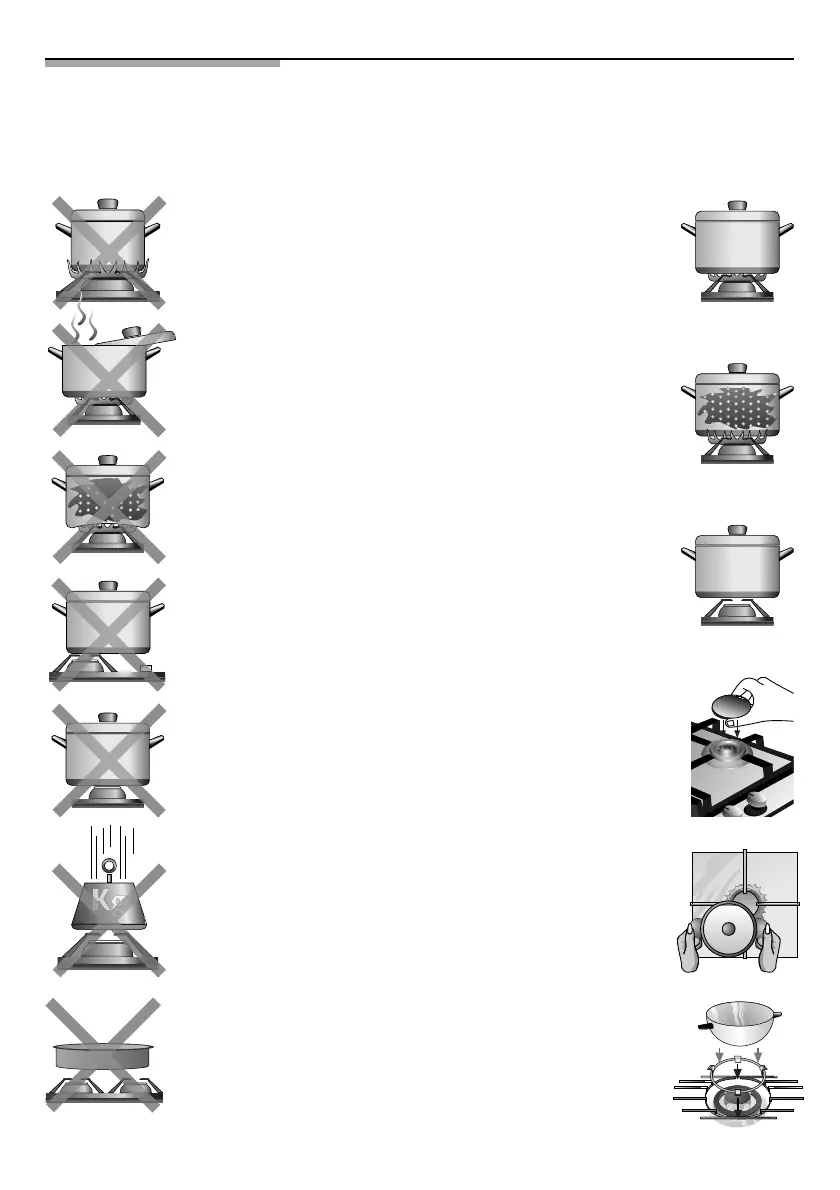 Kg