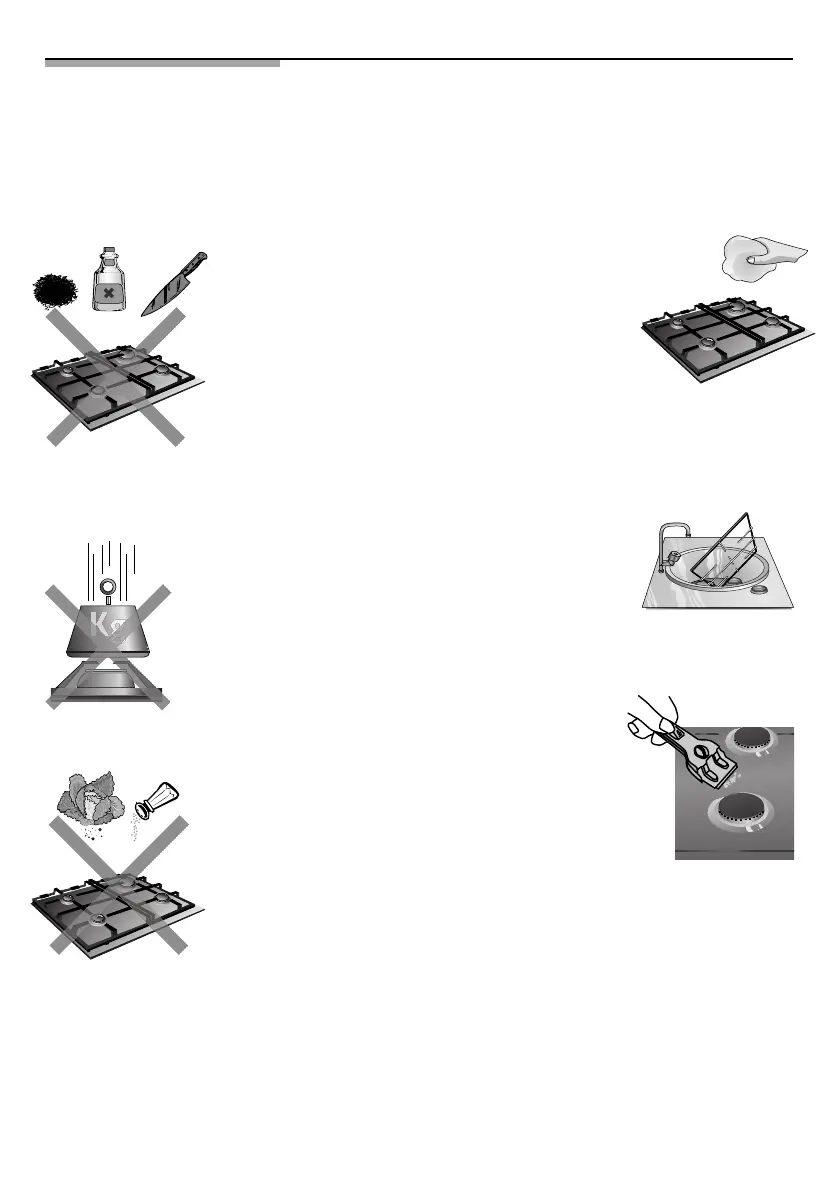 Kg