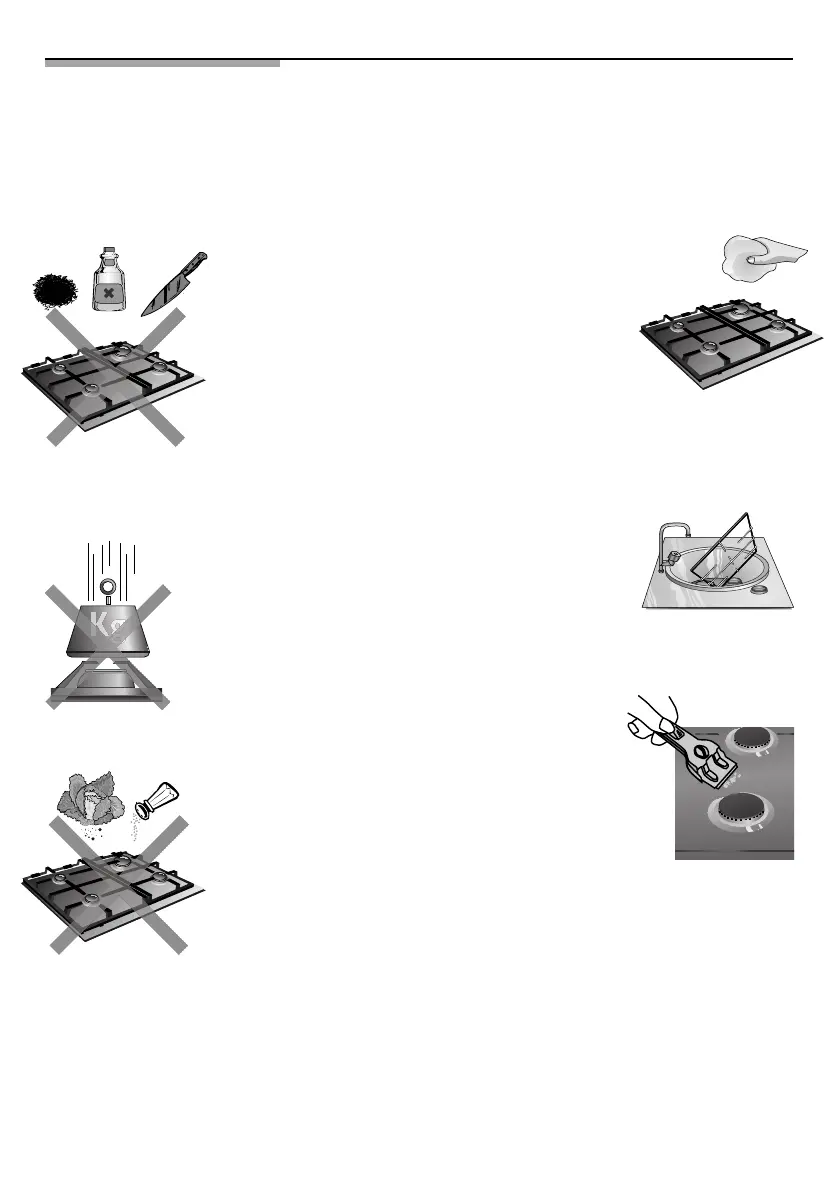 Kg