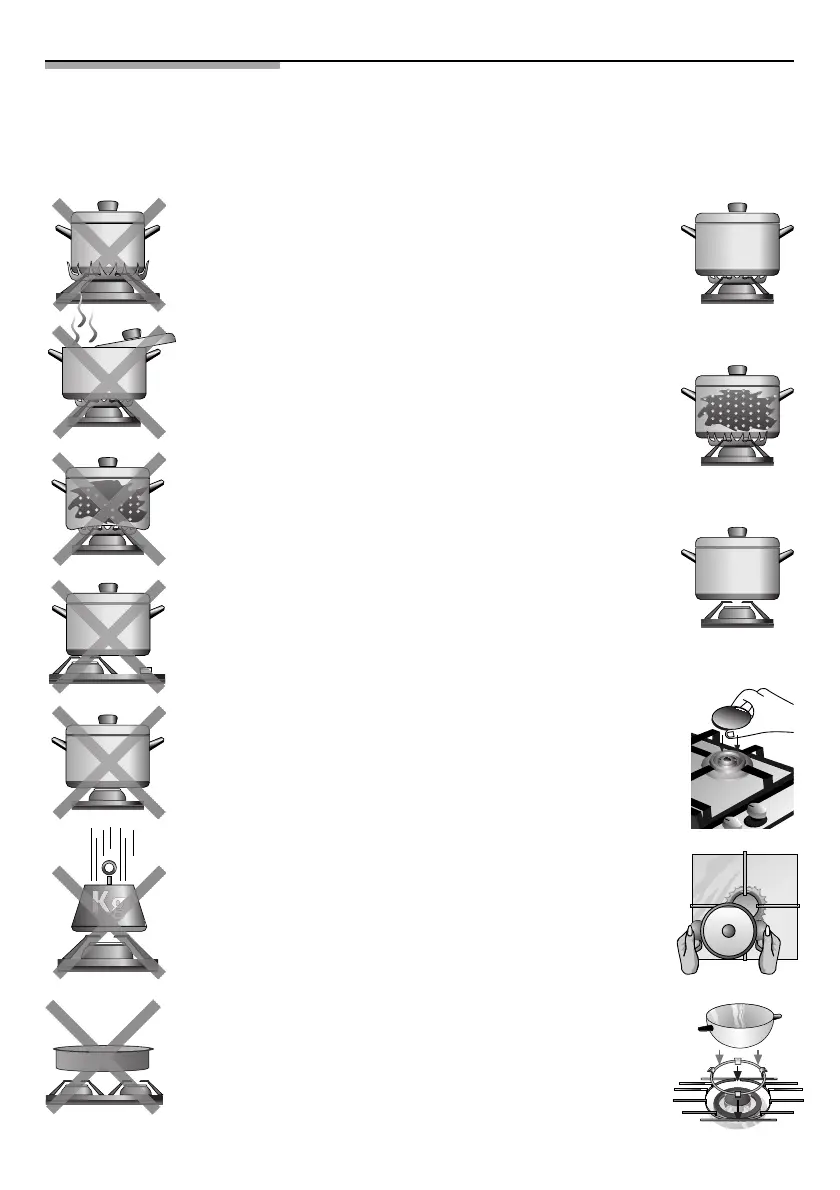 Kg