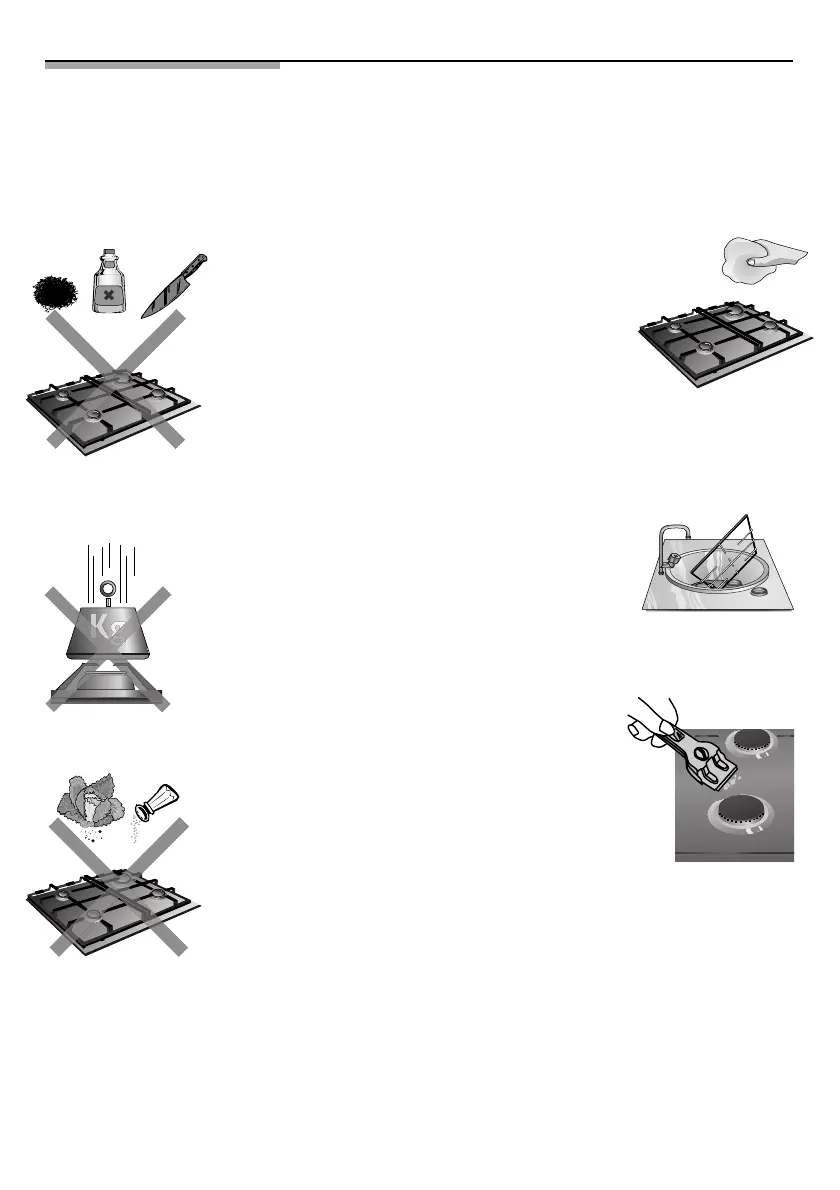 Kg