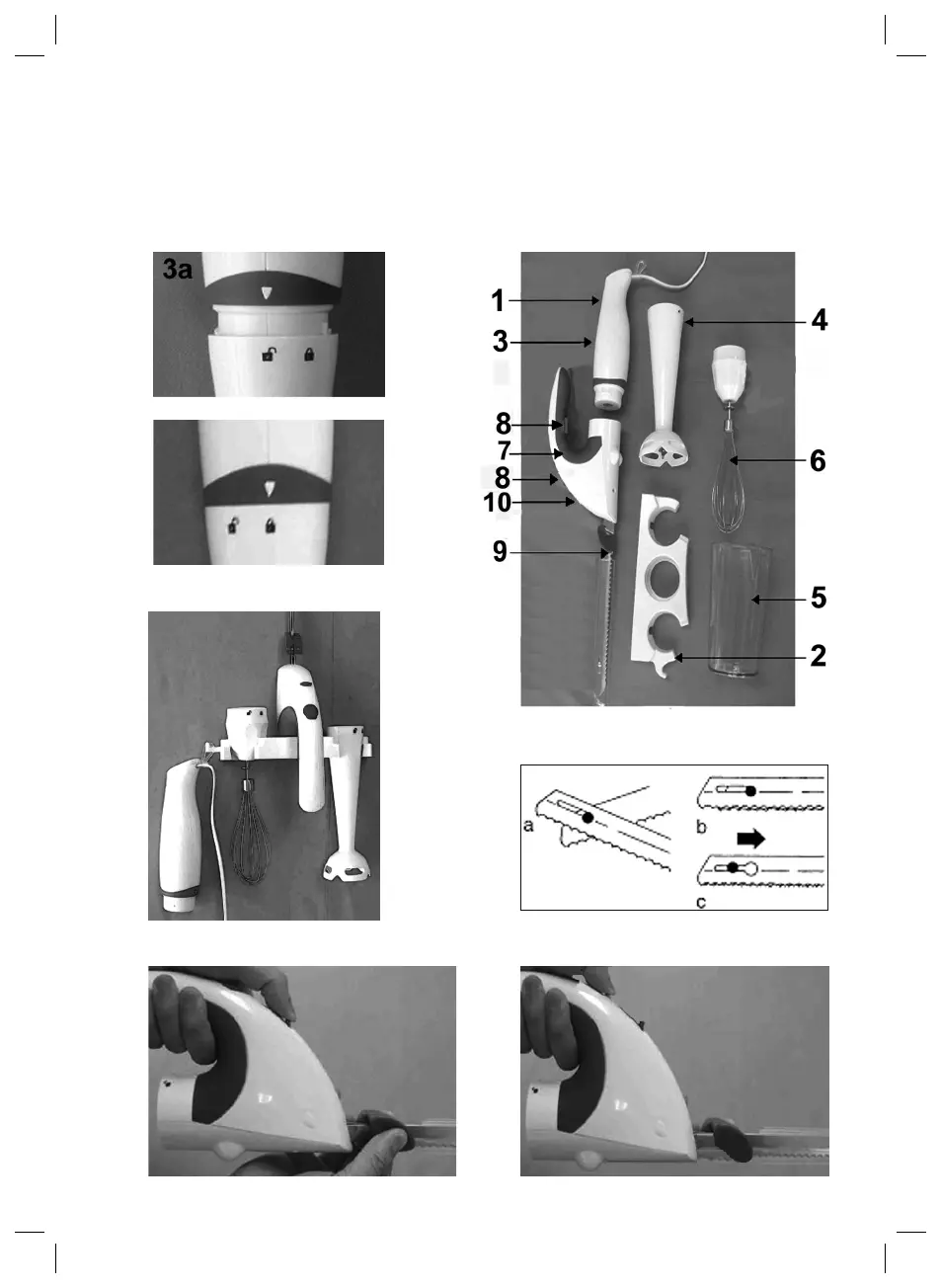 3a

1
3
8
7
8
10
9
4
6
5
2

a
b
c