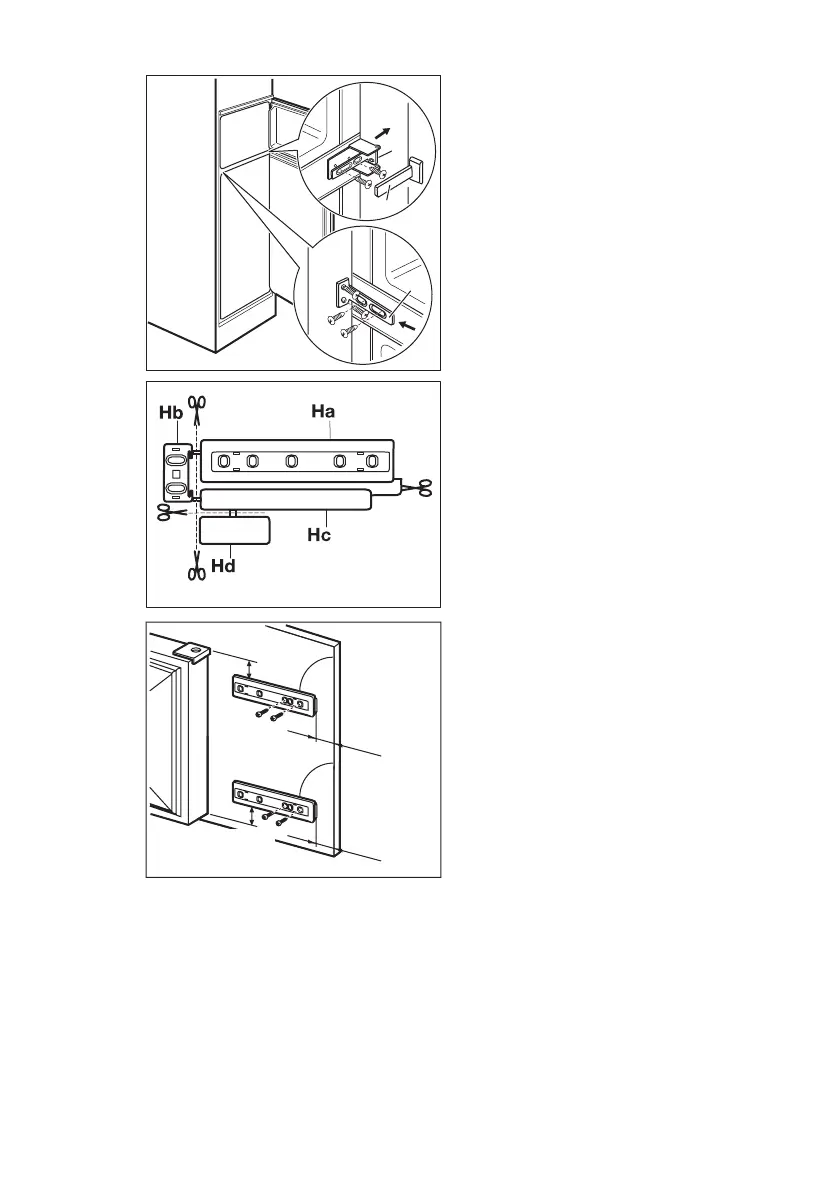 Hb

Ha

Hc

Hd