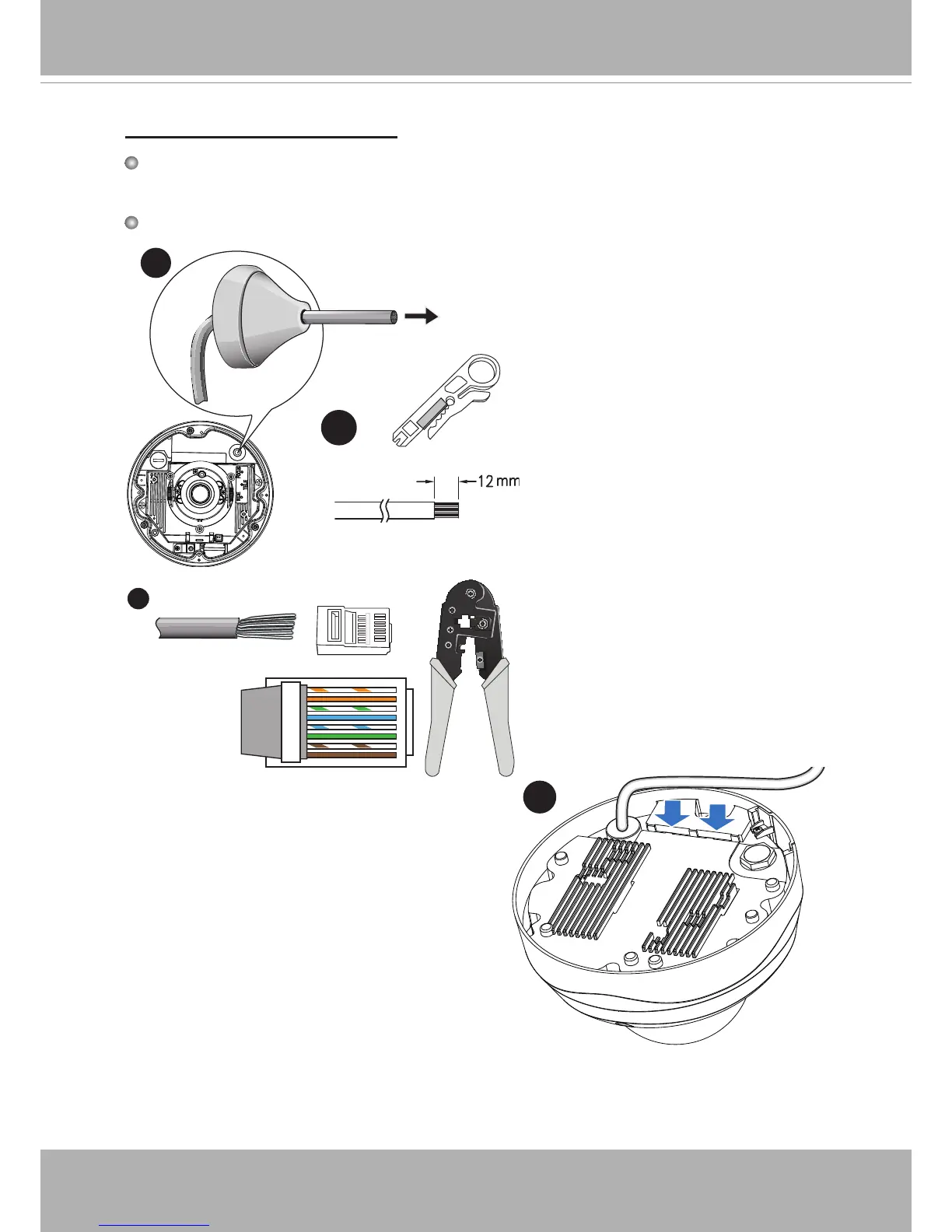 12 mm