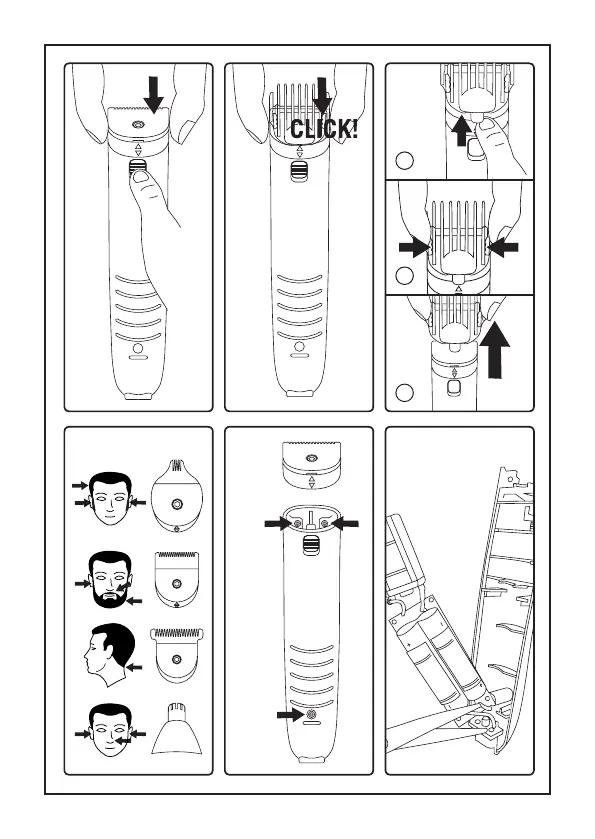 CLICK!