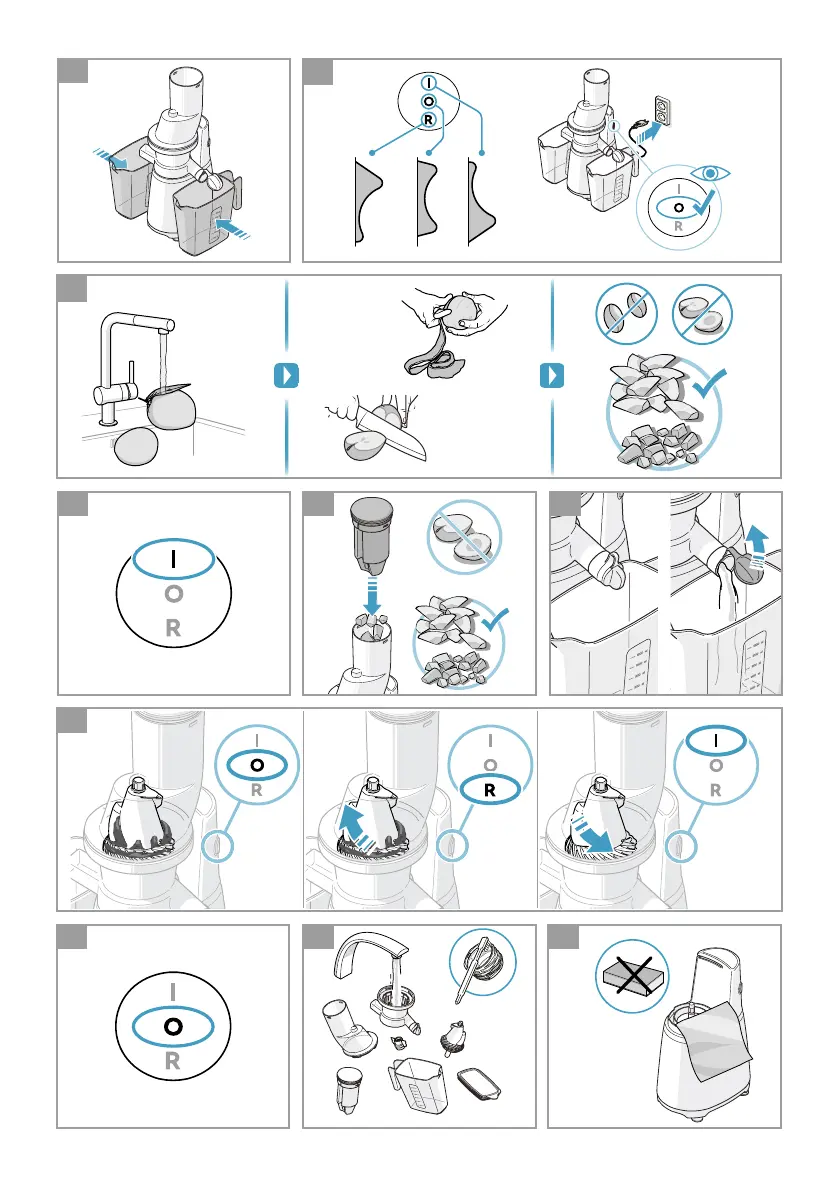 I
O
R

I
O
R

I
O
R

I
O
R

I
O
R

I
O
R

I
O
R