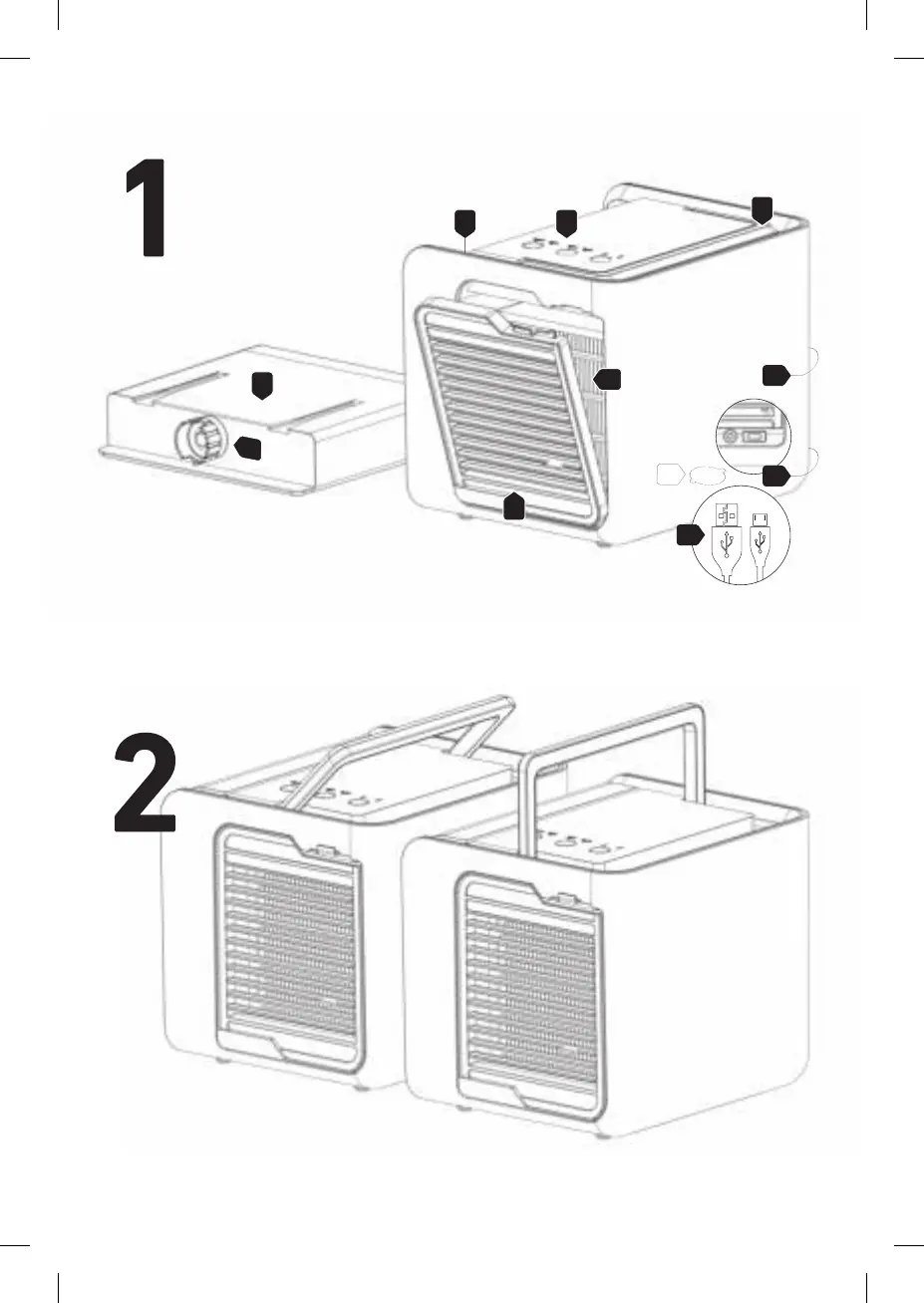 1

2