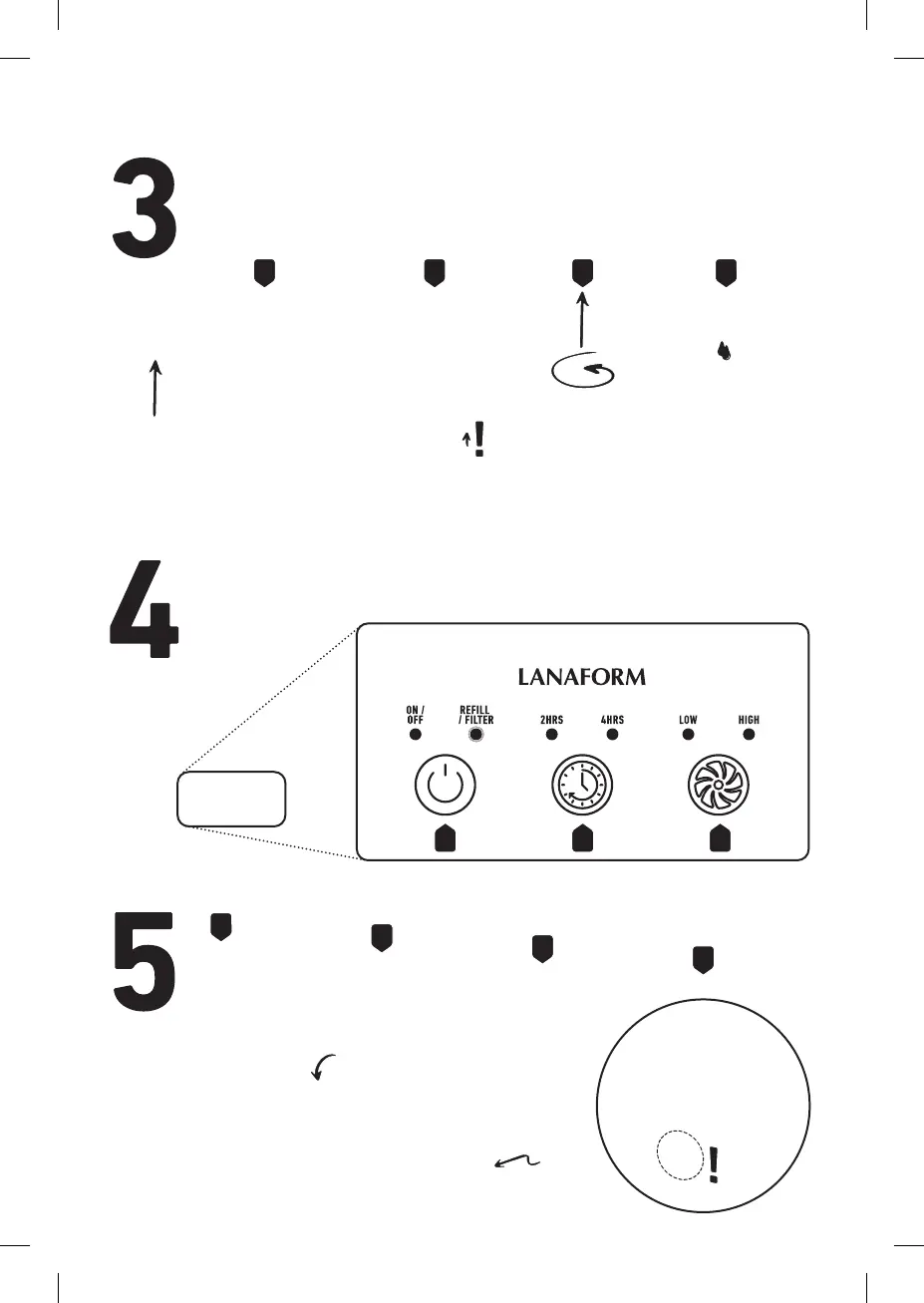 3

!

4

LANAFORM

ON / OFF
REFILL / FILTER
2HRS
4HRS
LOW
HIGH

5

!