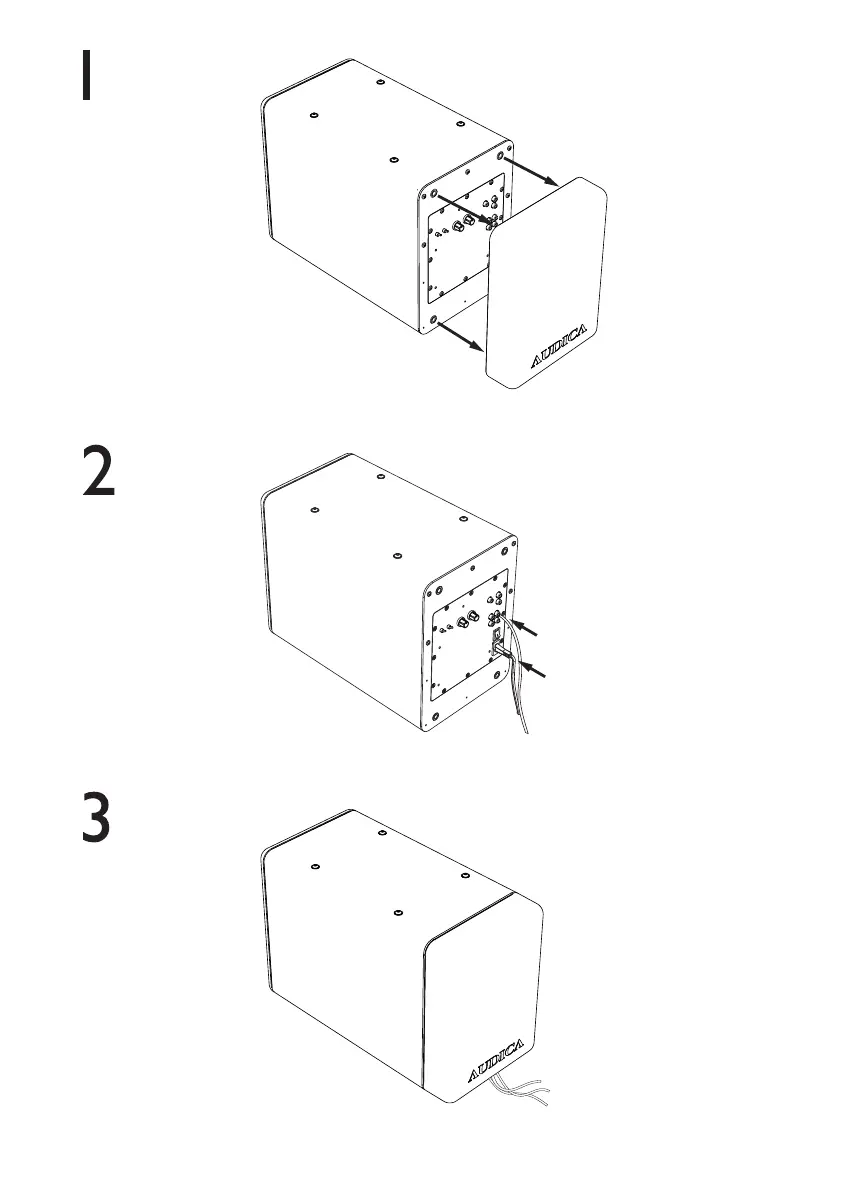 1

AUDICA

2

3

AUDICA