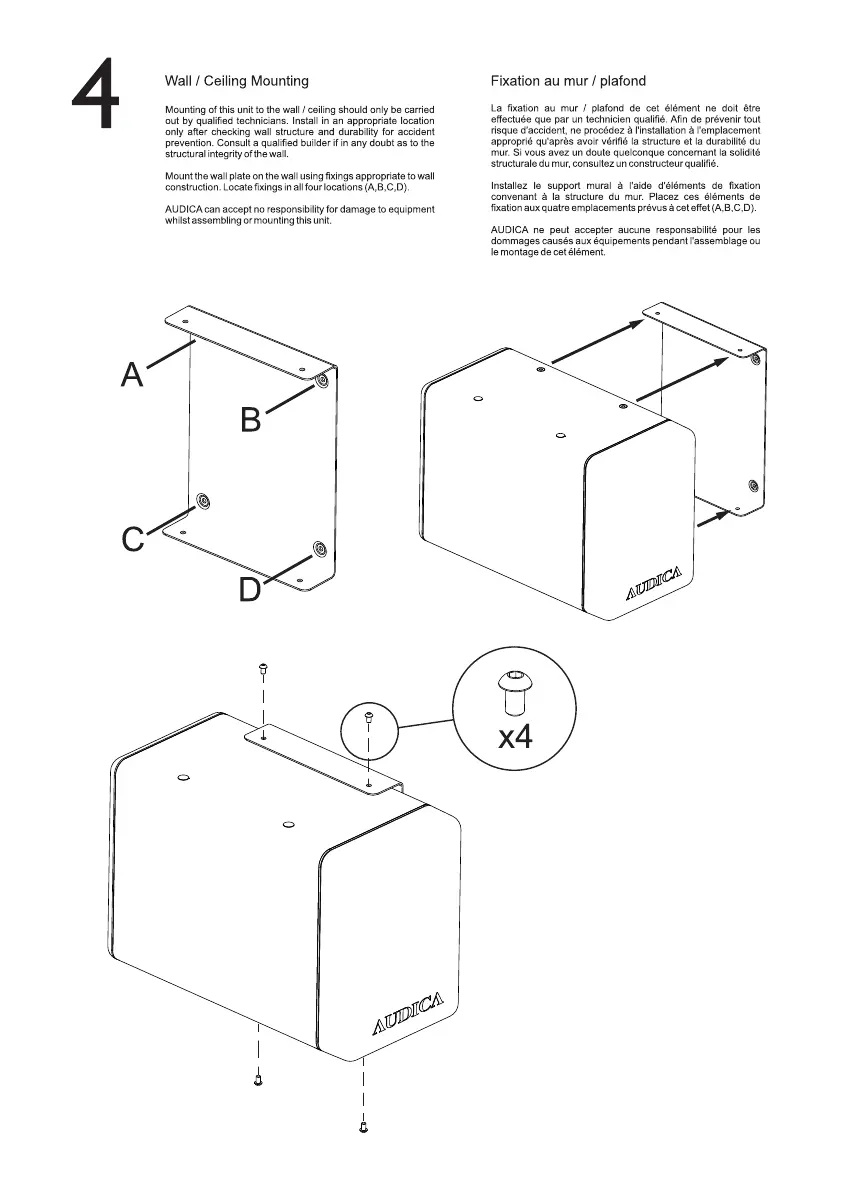 4

Wall / Ceiling Mounting

Mounting of this unit to the wall / ceiling should only be carried out by qualified technicians. Install in an appropriate location only after checking wall structure and durability for accident prevention. Consult a qualified builder if in any doubt as to the structural integrity of the wall.

Mount the wall plate on the wall using fixings appropriate to wall construction. Locate fixings in all four locations (A,B,C,D).

AUDICA can accept no responsibility for damage to equipment whilst assembling or mounting this unit.

Fixation au mur / plafond

La fixation au mur / plafond de cet élément ne doit être effectuée que par un technicien qualifié. Afin de prévenir tout risque d'accident, ne procédez à l'installation à l'emplacement approprié qu'après avoir vérifié la structure et la durabilité du mur. Si vous avez un doute quelconque concernant la solidité structurale du mur, consultez un constructeur qualifié.

Installez le support mural à l'aide d'éléments de fixation convenant à la structure du mur. Placez ces éléments de fixation aux quatre emplacements prévus à cet effet (A,B,C,D).

AUDICA ne peut accepter aucune responsabilité pour les dommages causés aux équipements pendant l'assemblage ou le montage de cet élément.

A
B
C
D

AUDICA

x4

AUDICA