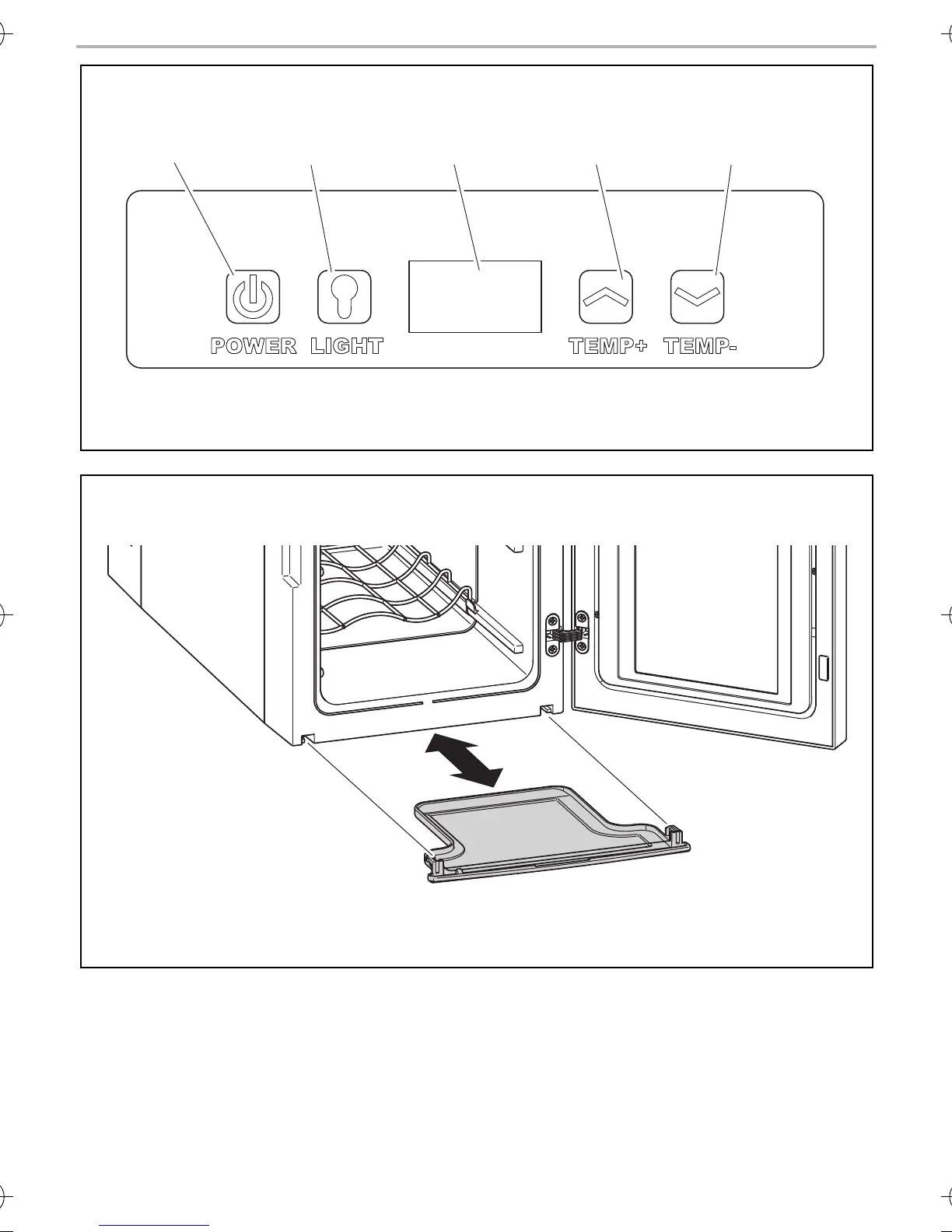 POWER LIGHT TEMP+ TEMP-