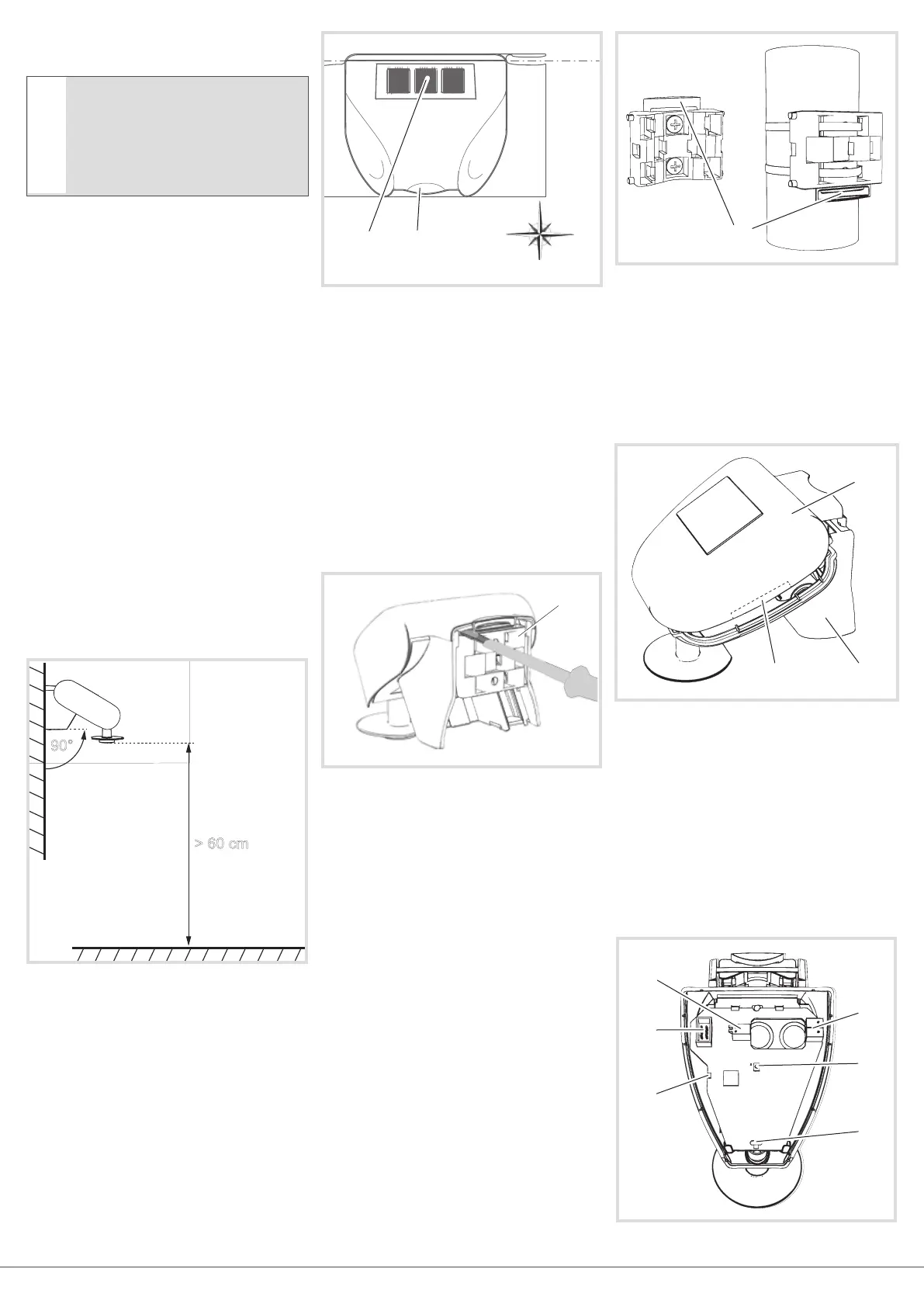 90°

> 60 cm