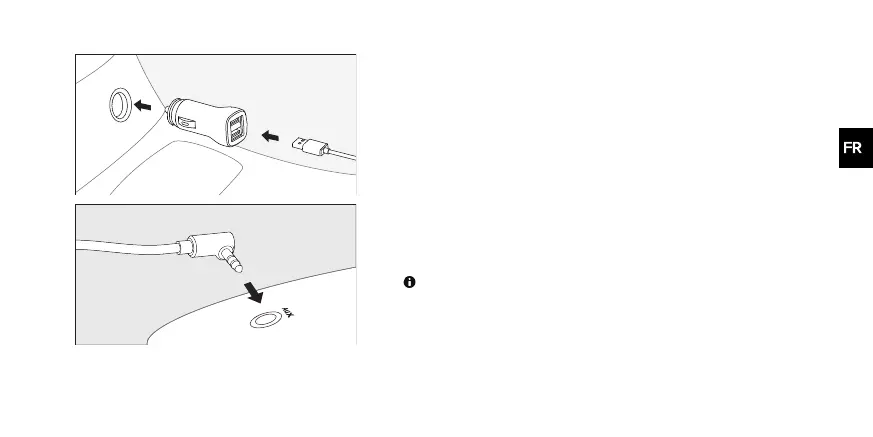 AUX

FR