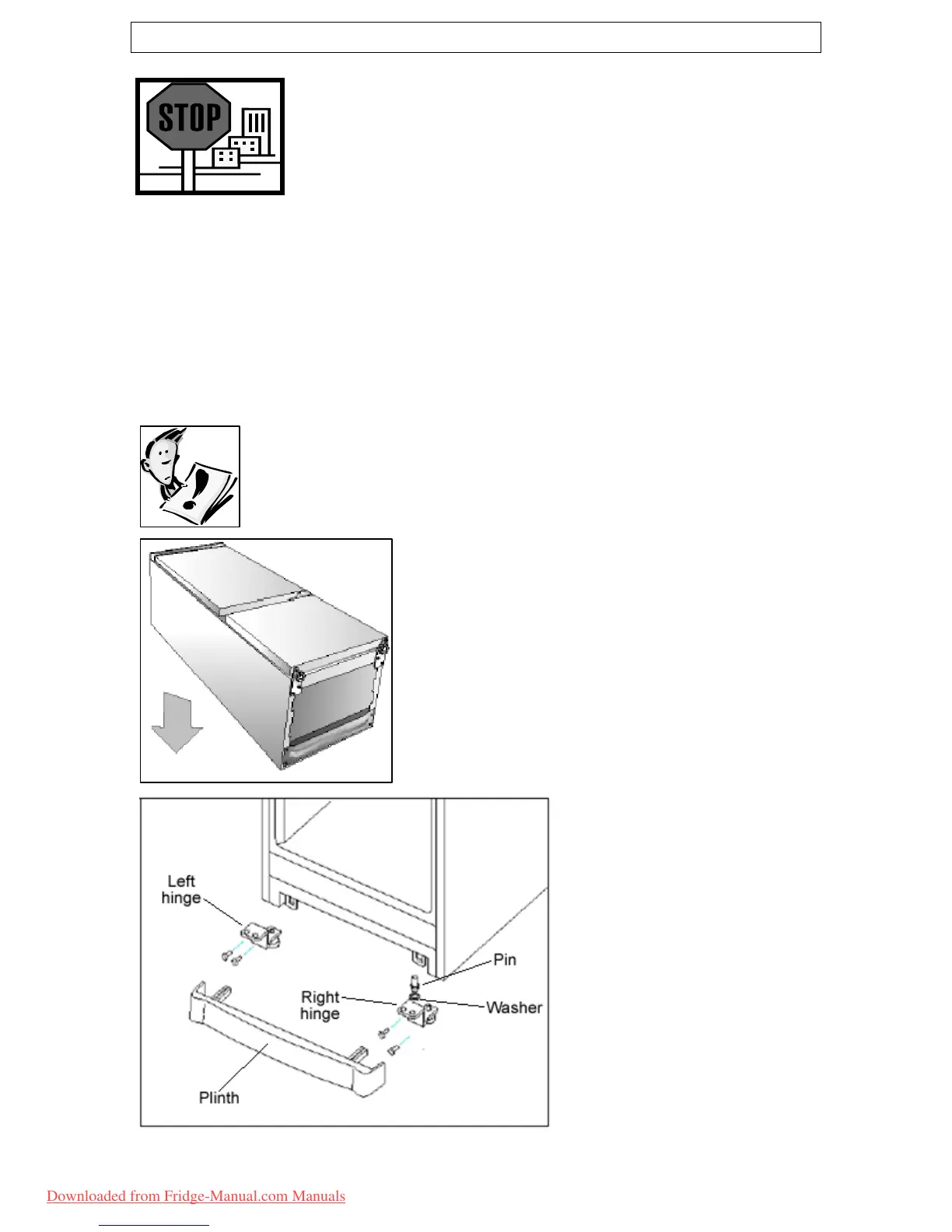 STOP

Left hinge

Pin

Right hinge

Washer

Plinth

Downloaded from Fridge-Manual.com Manuals