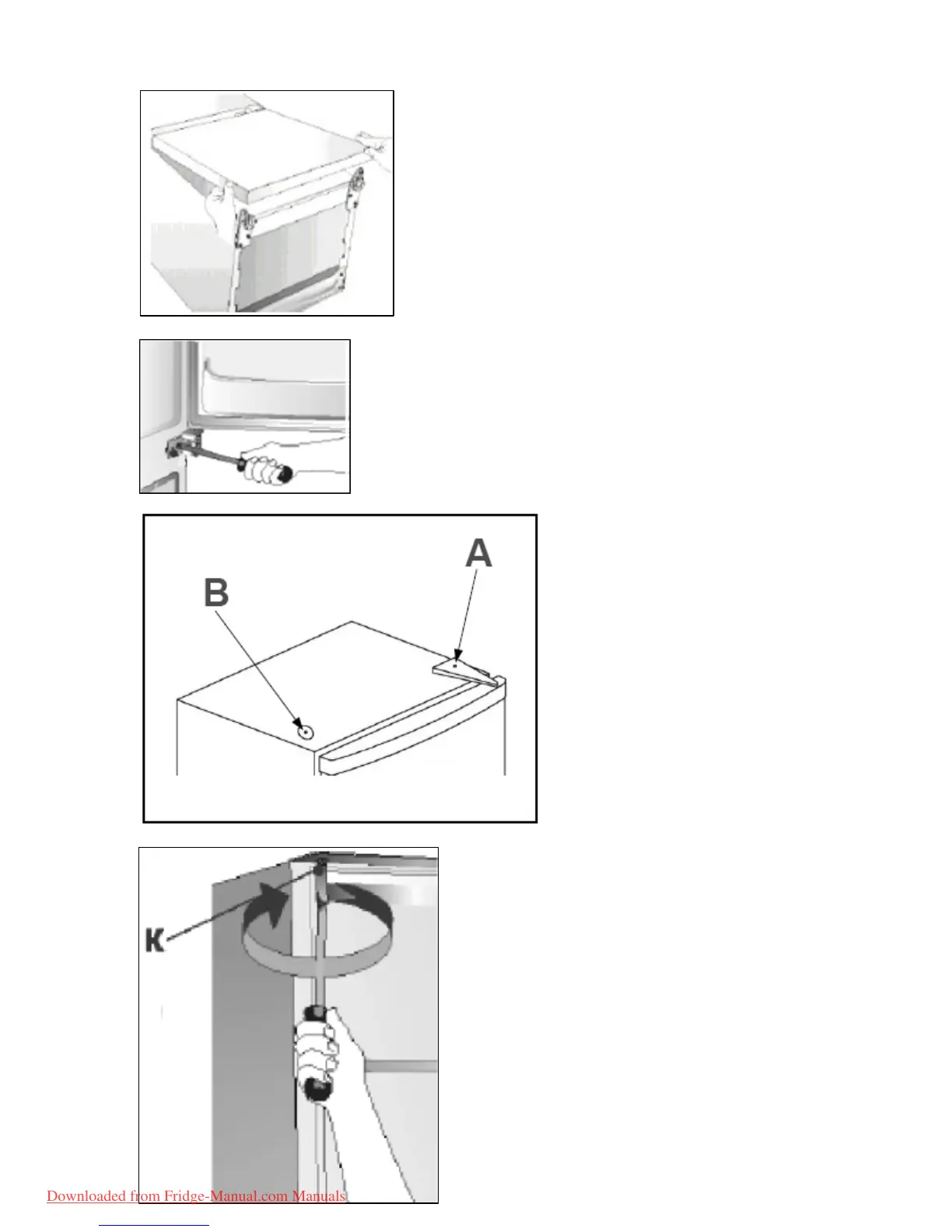 A

B

K

Downloaded from Fridge-Manual.com Manuals