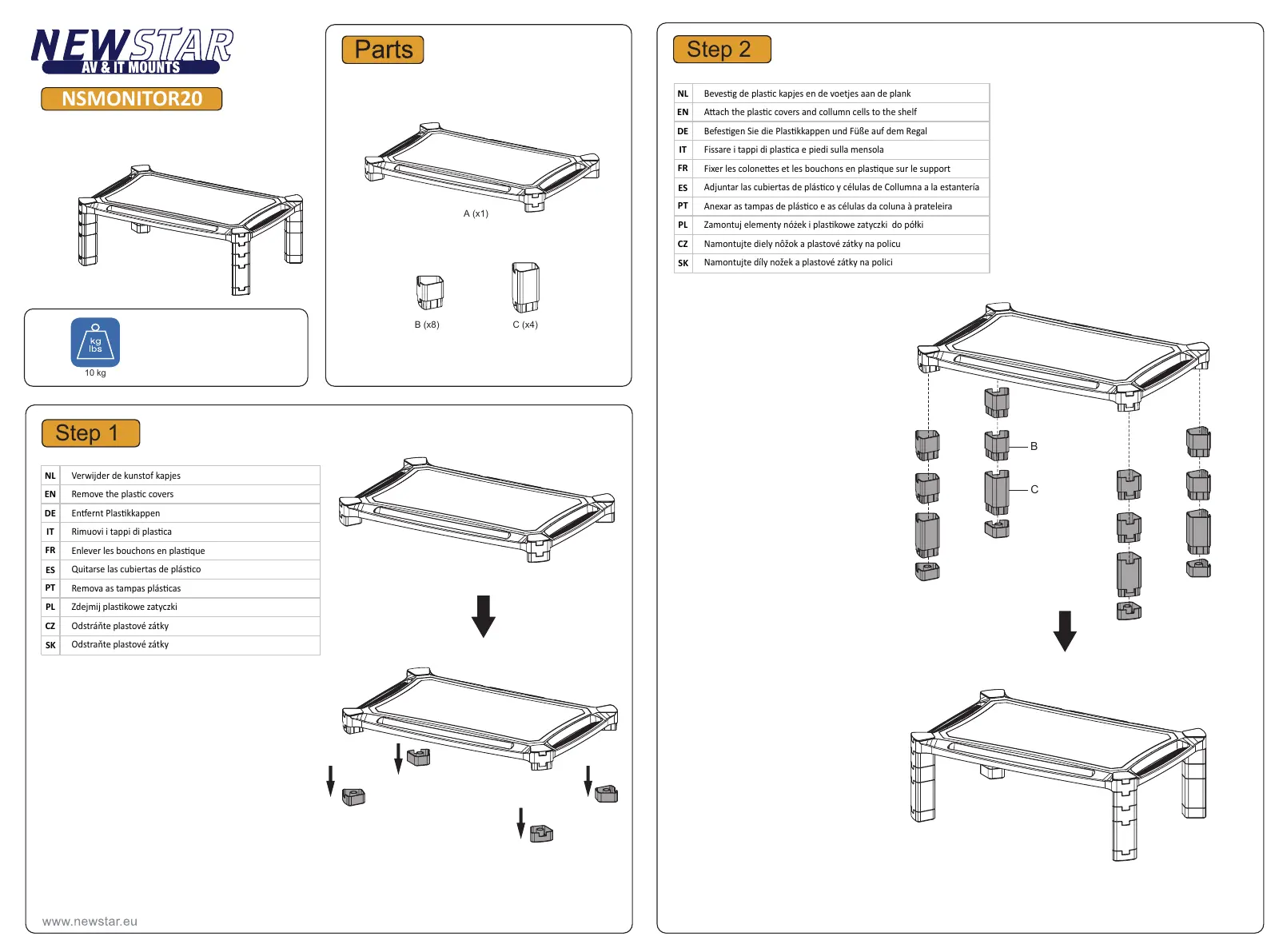 NEWSTAR
AV & IT MOUNTS
NSMONITOR20

kg
lbs
10 kg

Parts

A (x1)

B (x8)

C (x4)

Step 1

| NL | Verwijder de kunstof kapjes |
|---|---|
| EN | Remove the plastic covers |
| DE | Entfernt Plastikkappen |
| IT | Rimuovi i tappi di plastica |
| FR | Enlever les bouchons en plastique |
| ES | Quitarse las cubiertas de plástico |
| PT | Remova as tampas plásticas |
| PL | Zdejmij plastikowe zatyczki |
| CZ | Odstráňte plastové zátky |
| SK | Odstraňte plastové zátky |

www.newstar.eu

Step 2

| NL | Bevestig de plastic kapjes en de voetjes aan de plank |
|---|---|
| EN | Attach the plastic covers and collumn cells to the shelf |
| DE | Befestigen Sie die Plastikkappen und Füße auf dem Regal |
| IT | Fissare i tappi di plastica e piedi sulla mensola |
| FR | Fixer les colonettes et les bouchons en plastique sur le support |
| ES | Adjuntar las cubiertas de plástico y células de Collumna a la estantería |
| PT | Anexar as tampas de plástico e as células da coluna à prateleira |
| PL | Zamontuj elementy nóżek i plastikowe zatyczki do półki |
| CZ | Namontujte diely nôžok a plastové zátky na policu |
| SK | Namontujte díly nožek a plastové zátky na polici |

B
C