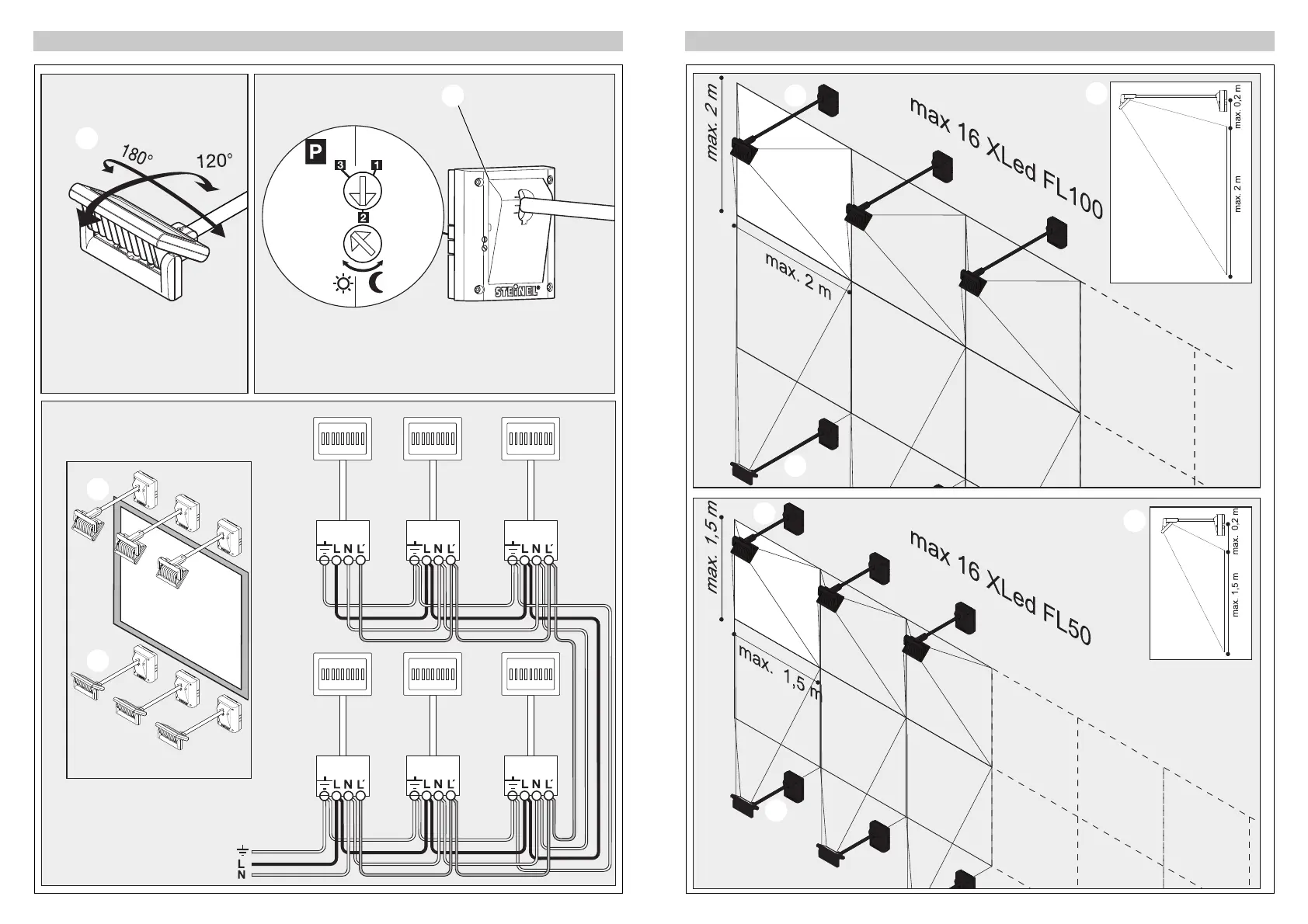 180°

120°

P

3

1

2

STEINEL

L N L'

L N L'

L N L'

L N L'

L N L'

L N L'

L

N

max. 2 m

max 16 XLed FL100

max. 2 m

max. 0,2 m

max. 2 m

max. 1,5 m

max 16 XLed FL50

max. 1,5 m

max. 0,2 m

max. 1,5 m