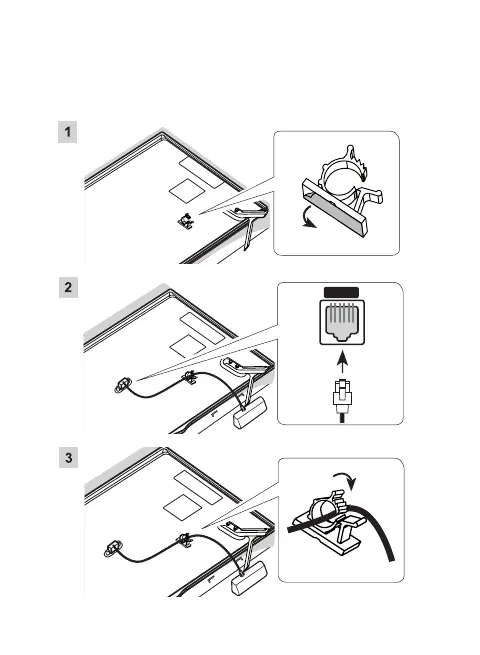 1

2

3