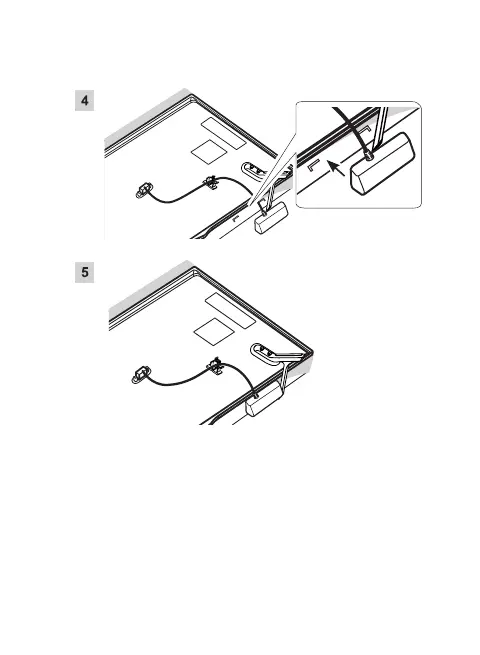 4

5