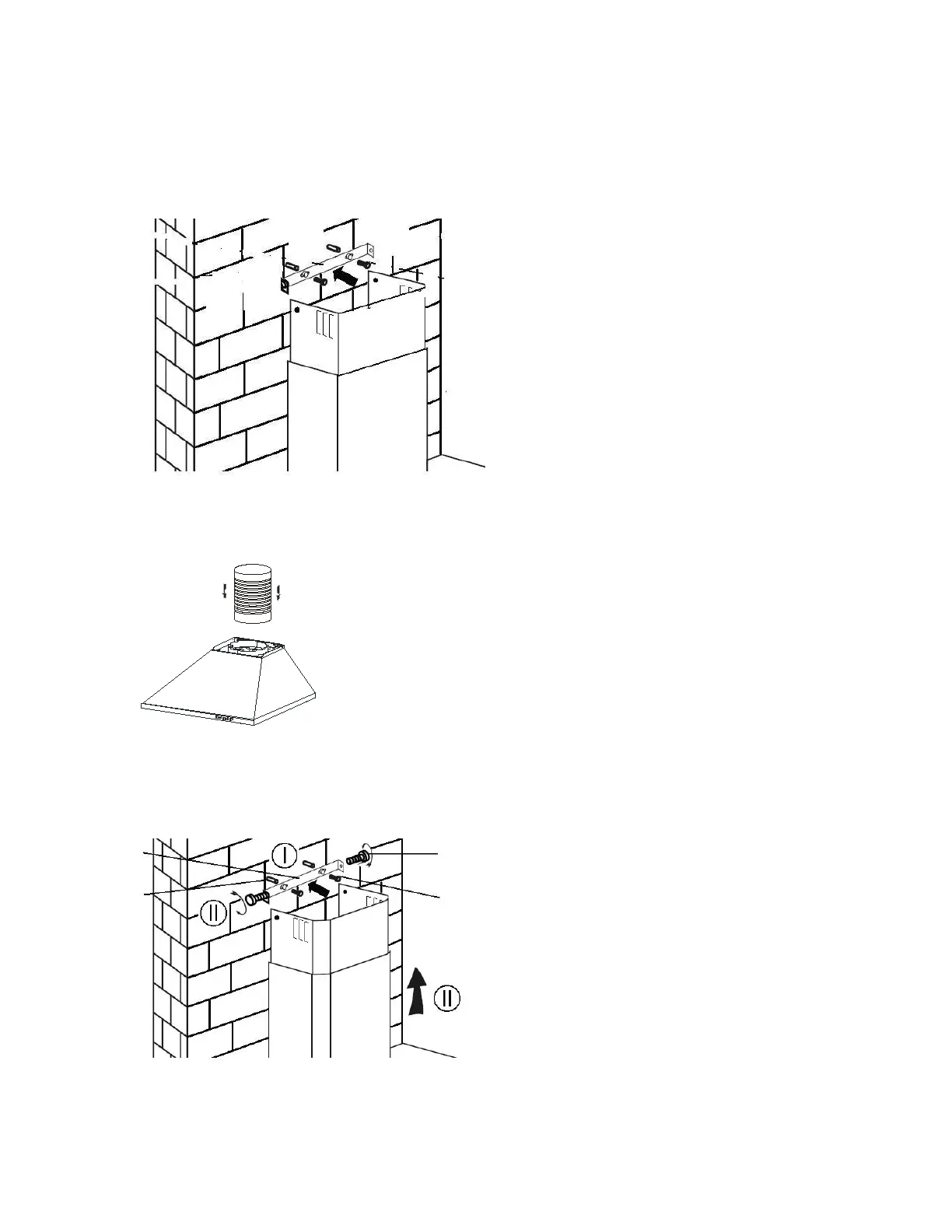 I

II

II