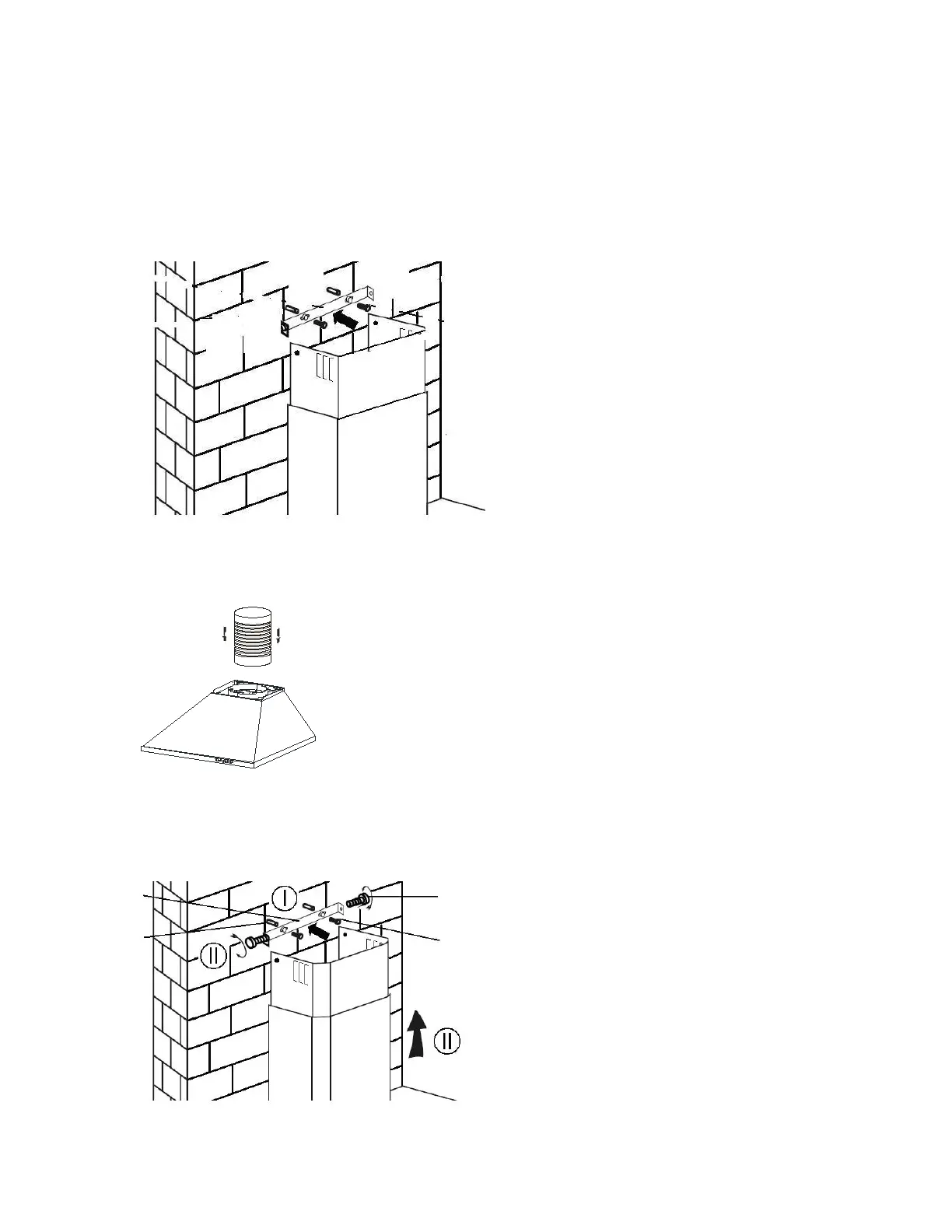 I

II

II