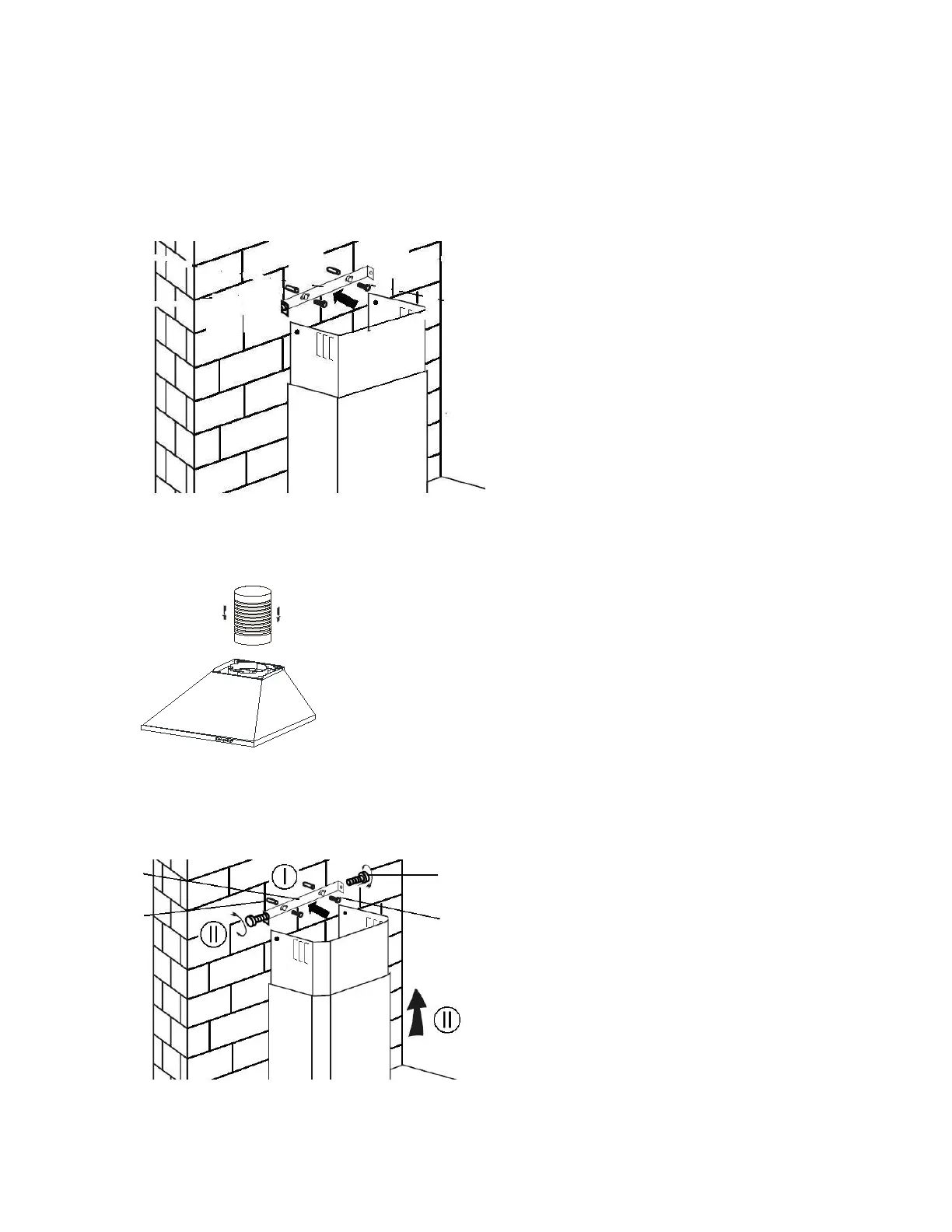 I

II

II