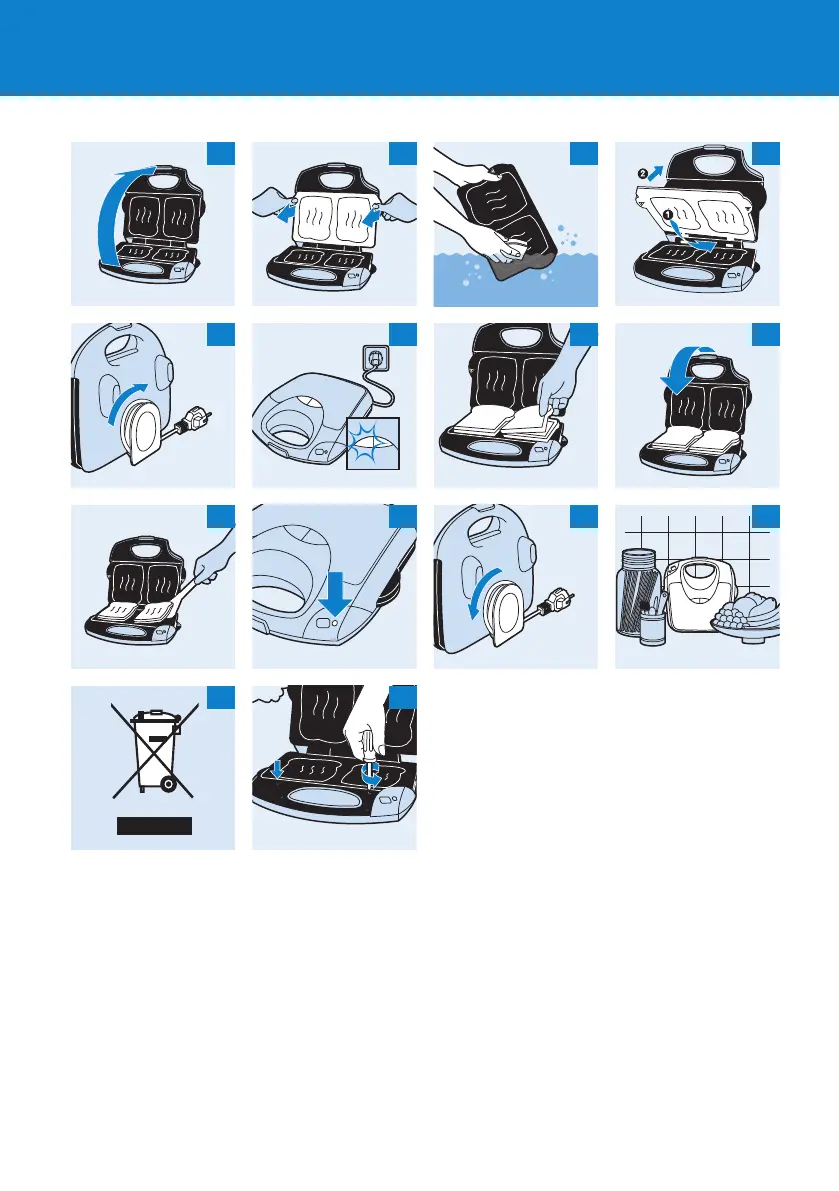 2

1