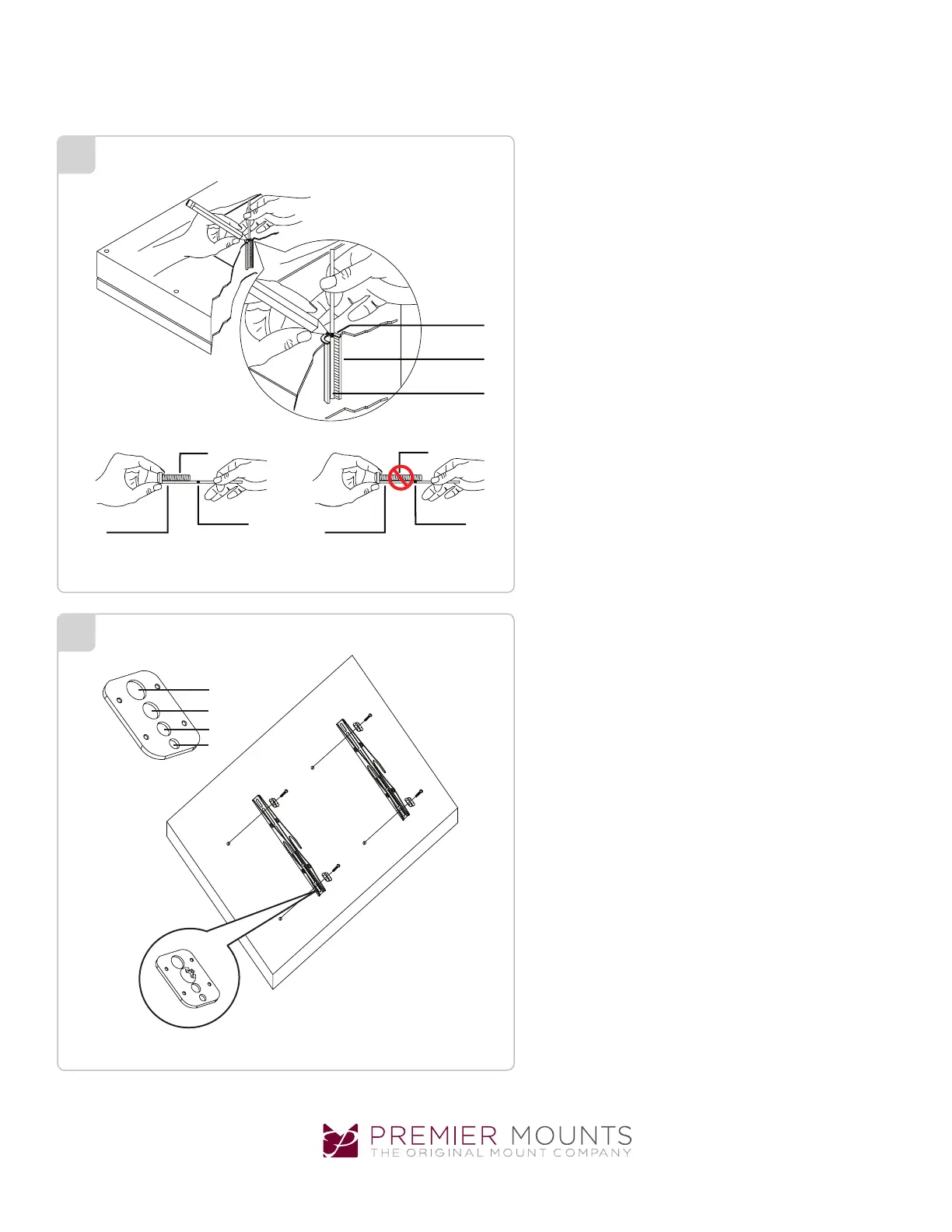 PREMIER MOUNTS
THE ORIGINAL MOUNT COMPANY