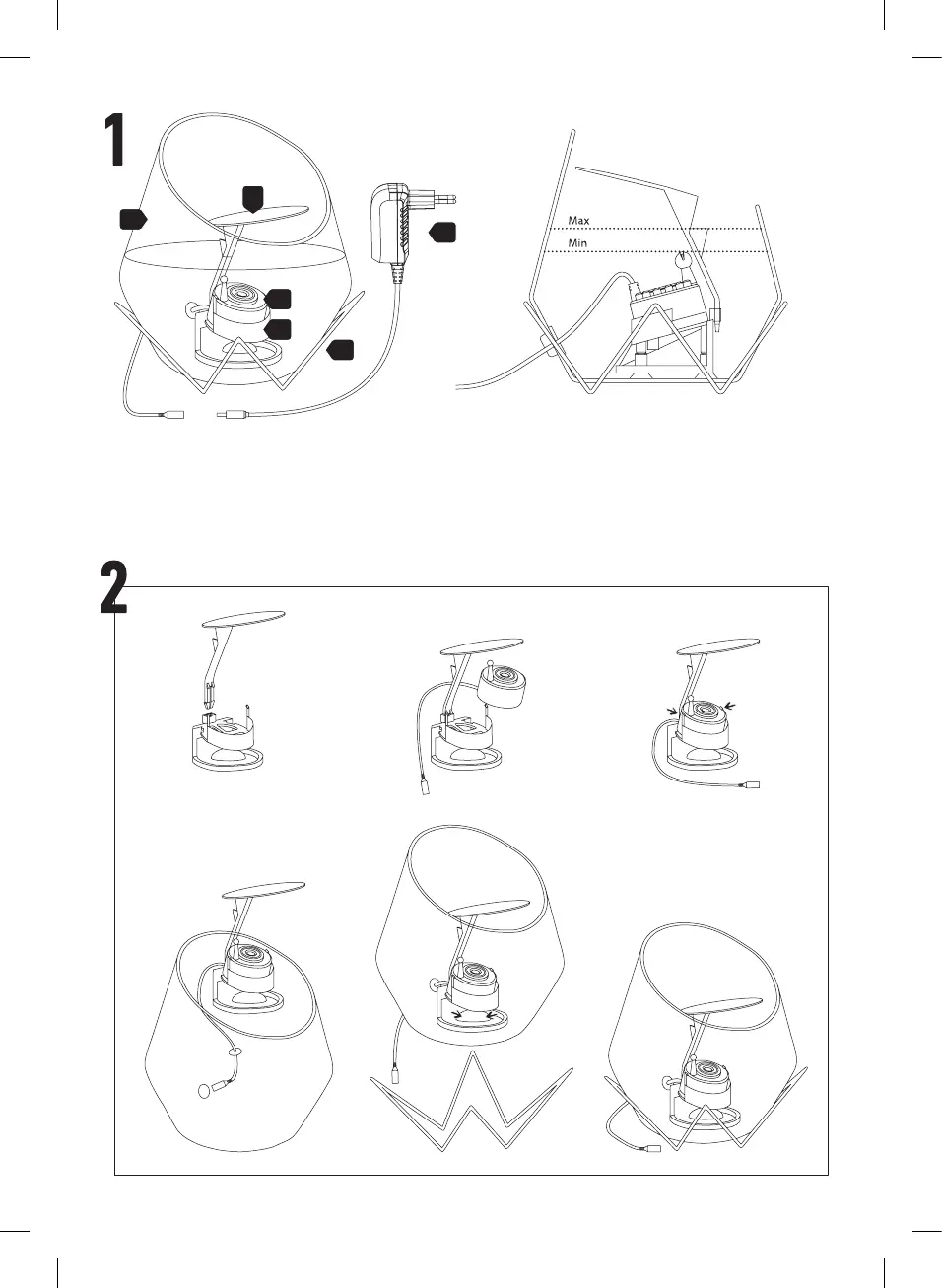 1

Max

Min

2