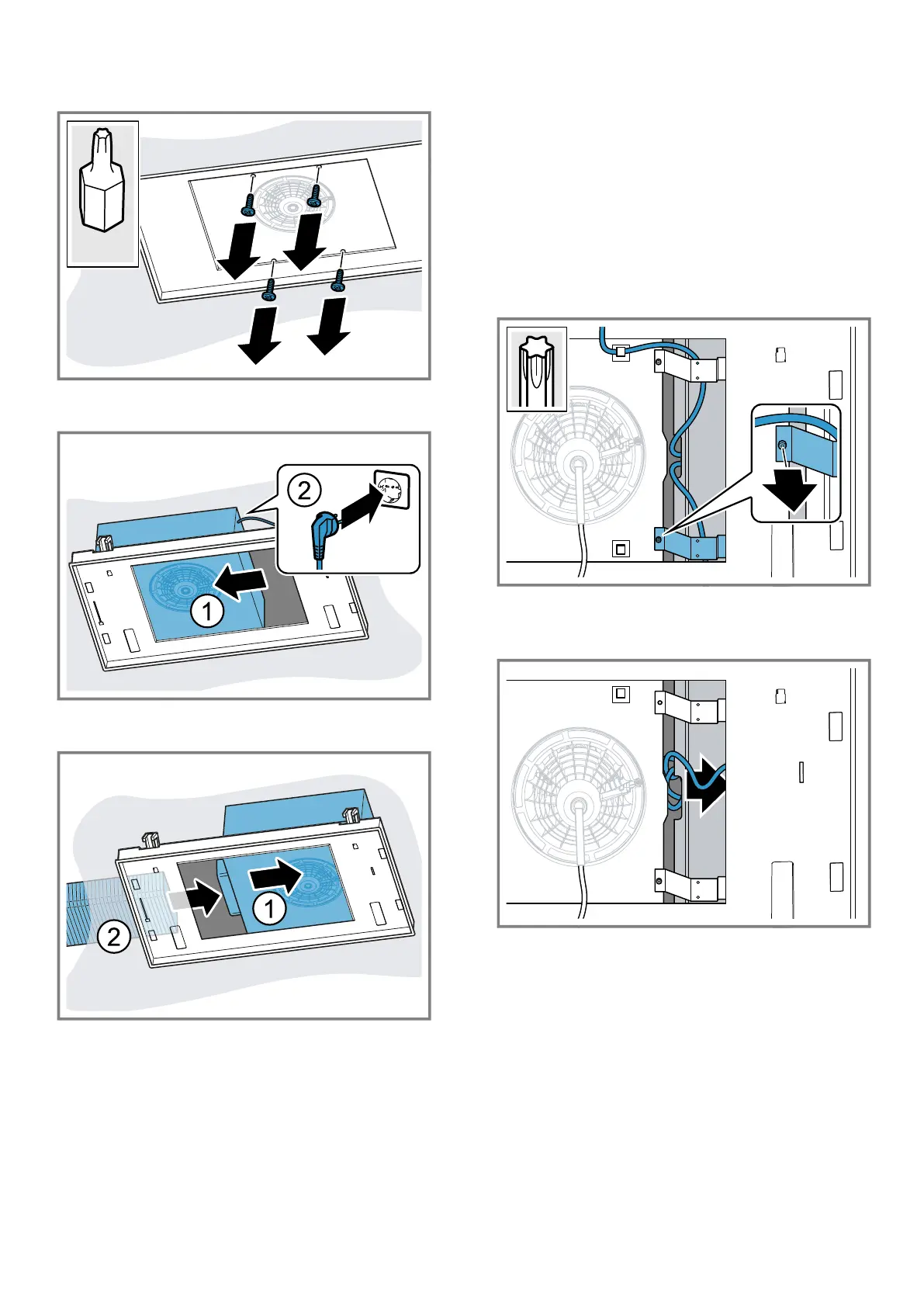 2

1

1

2