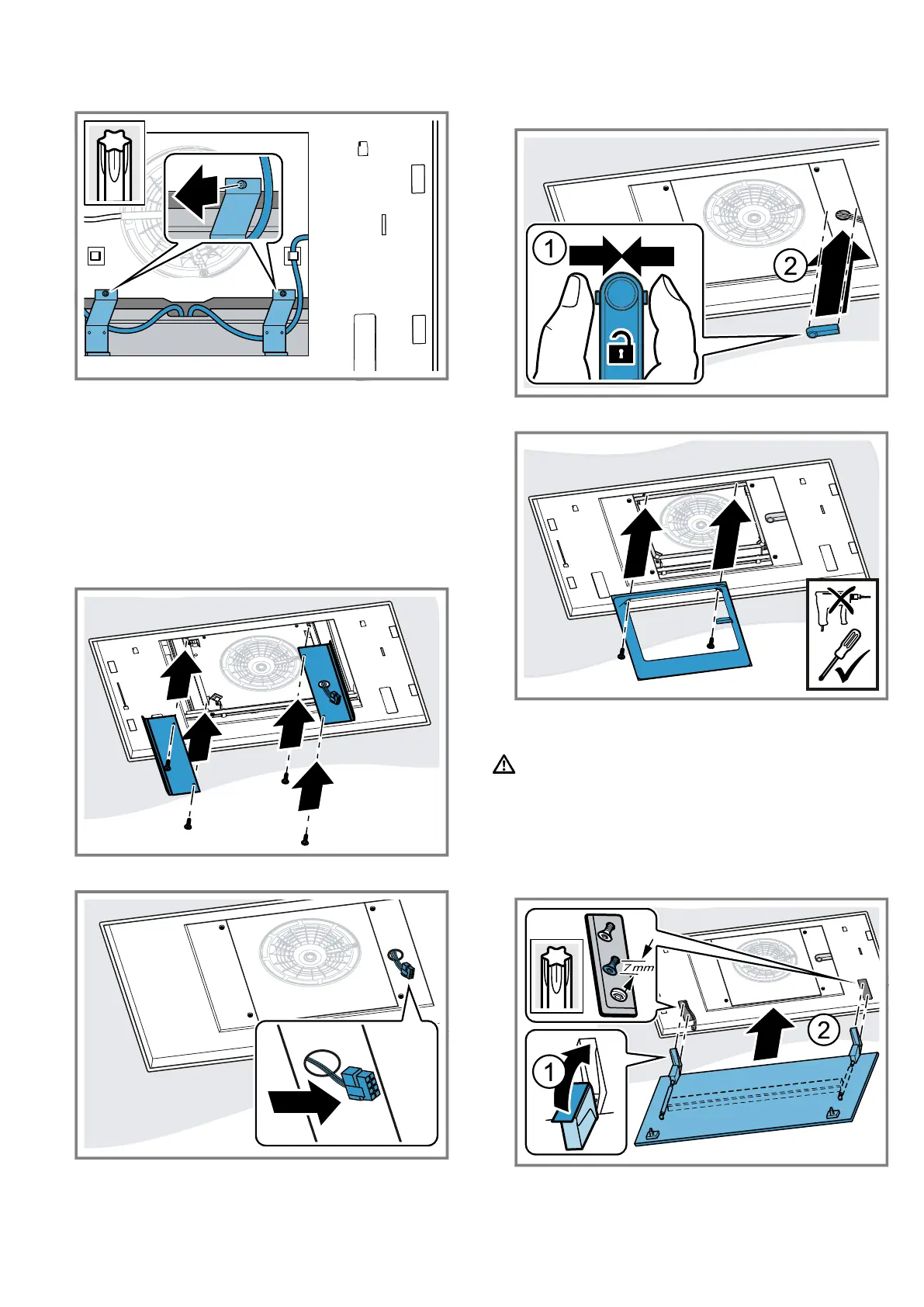 1

2

7 mm

1

2