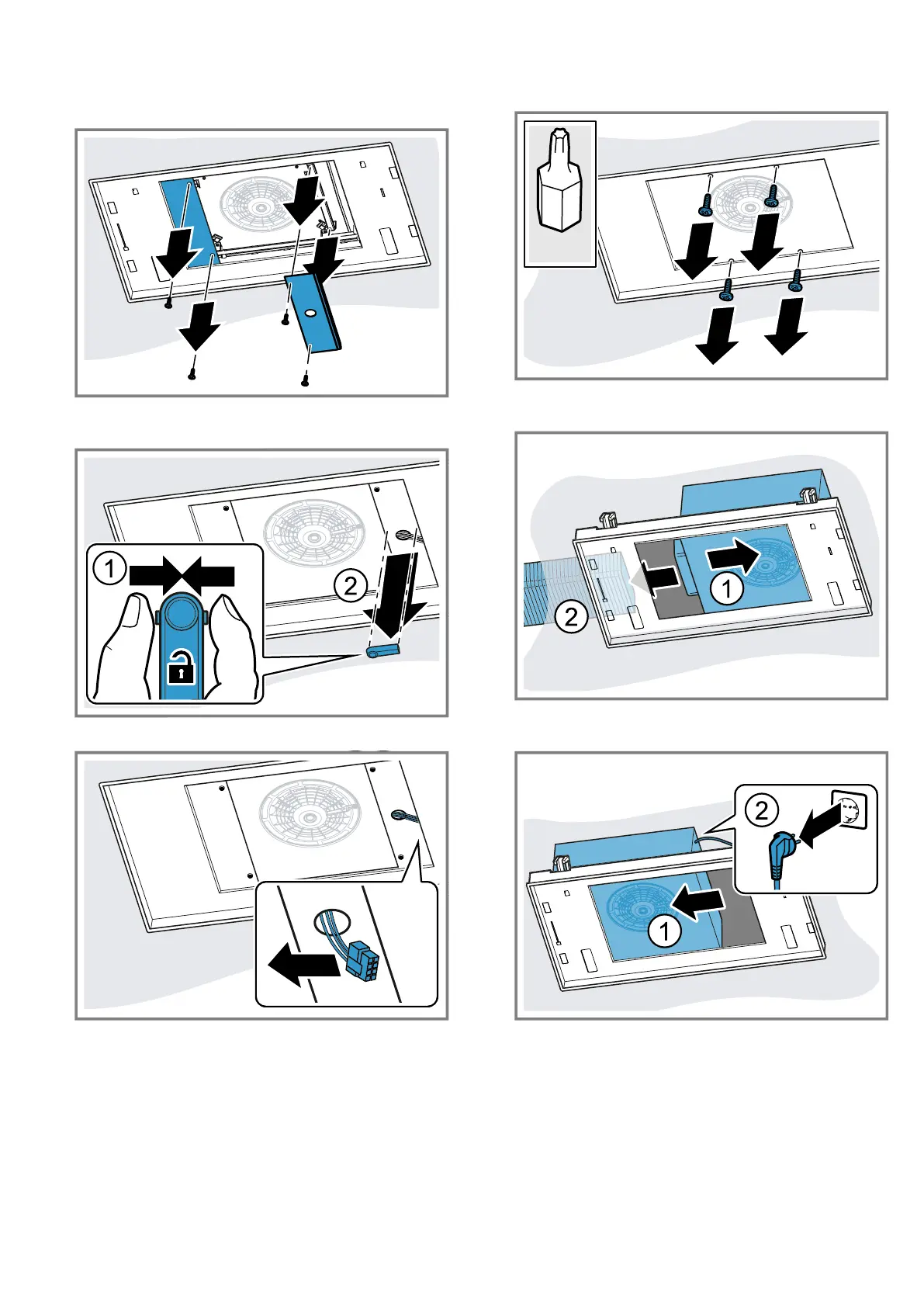 1
2

1
2

2
1