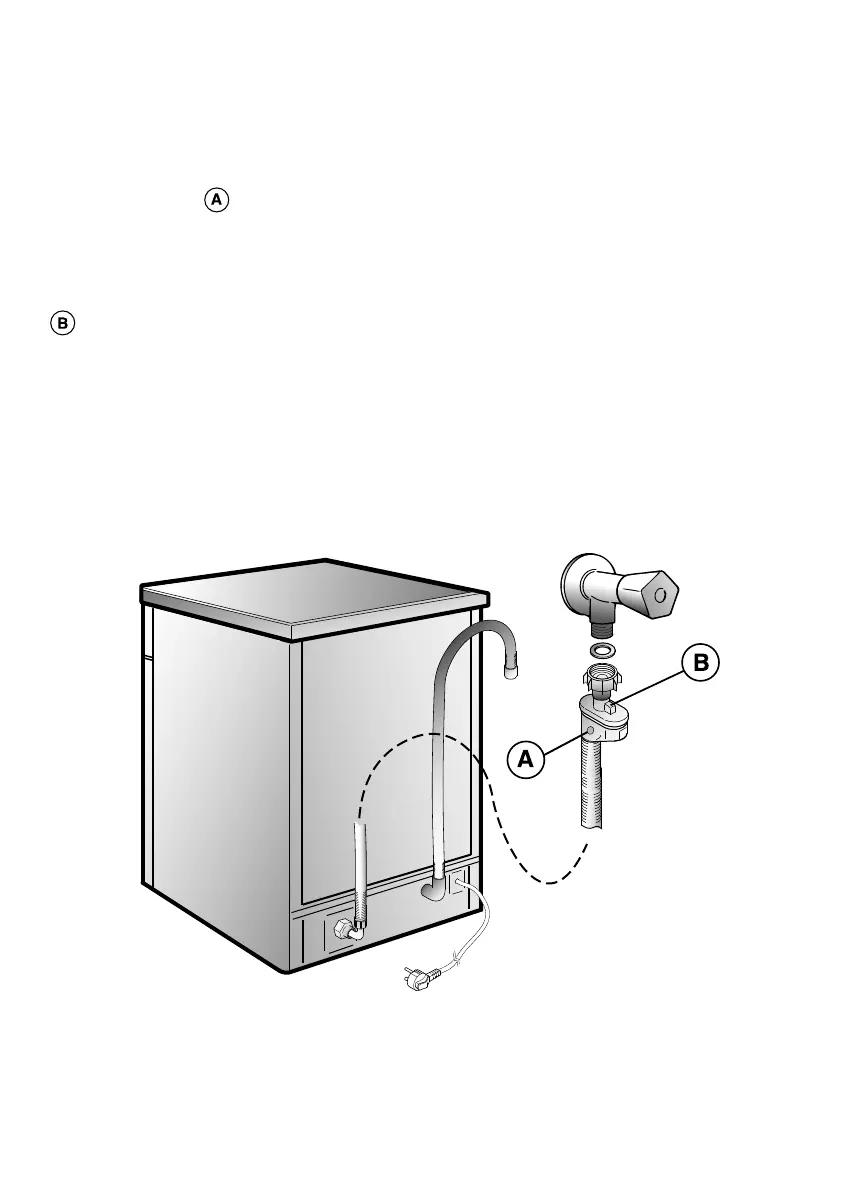 A

B

B

A