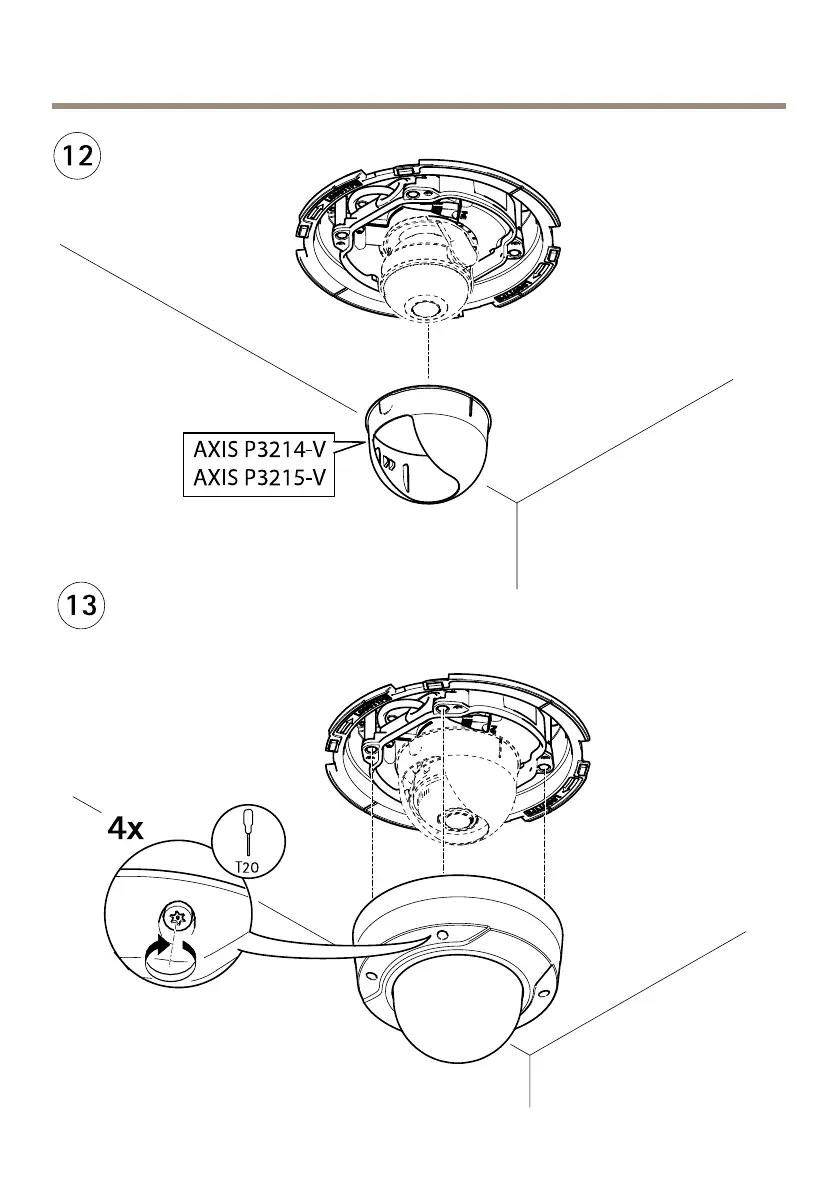 12

AXIS P3214-V
AXIS P3215-V

13

4x

T20