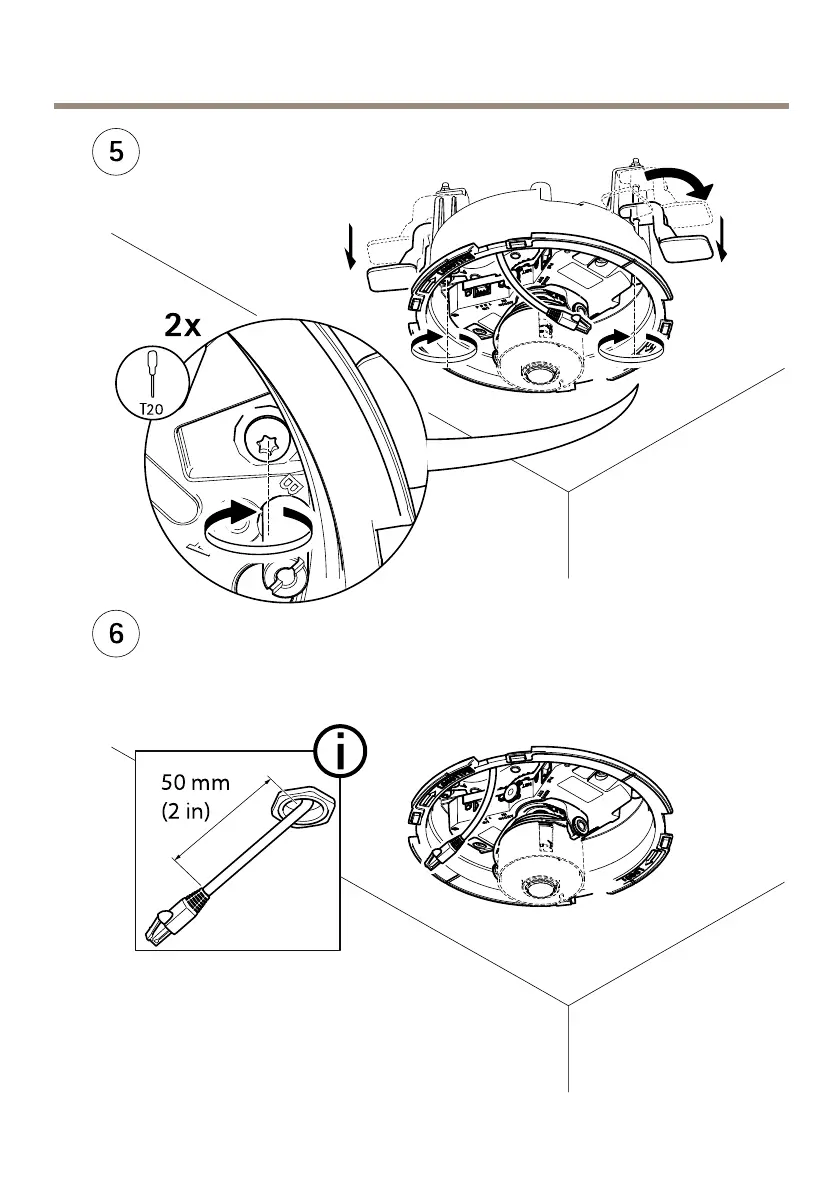 5

2x

T20

6

i

50 mm
(2 in)