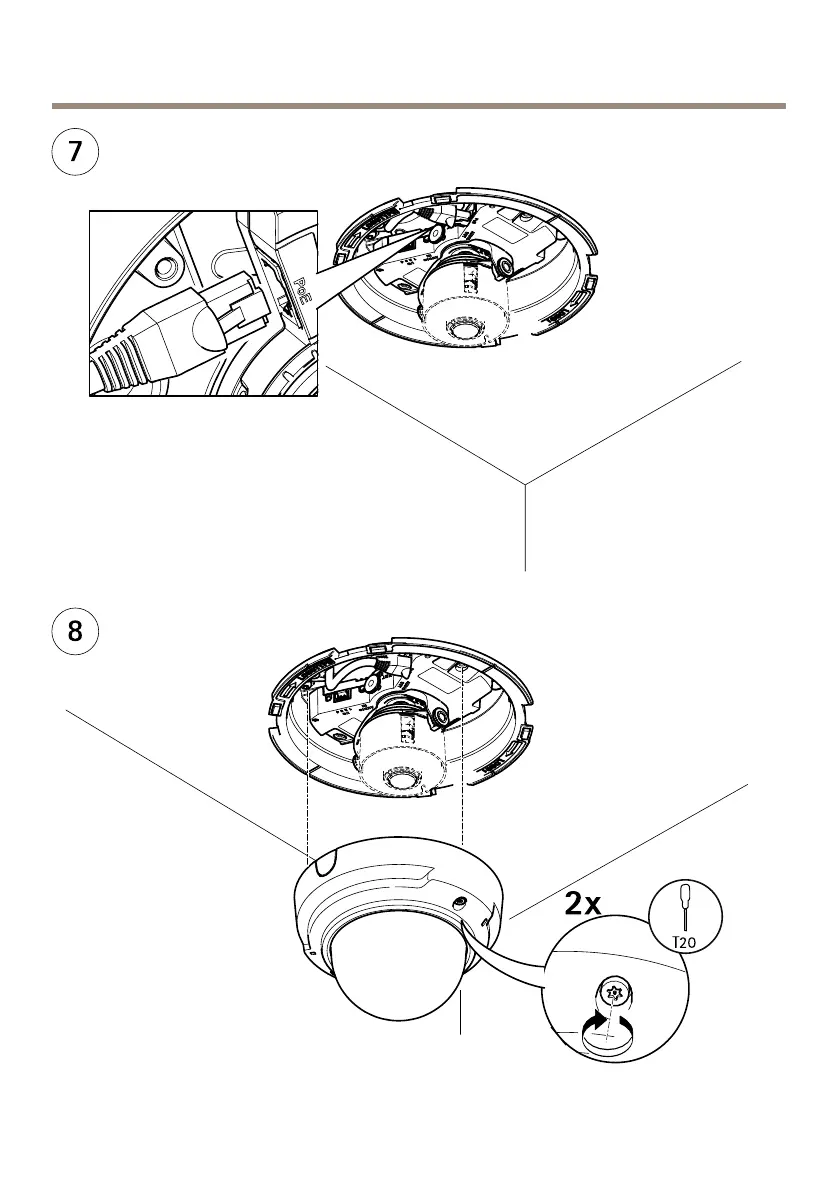 7

PoE

8

2x

T20