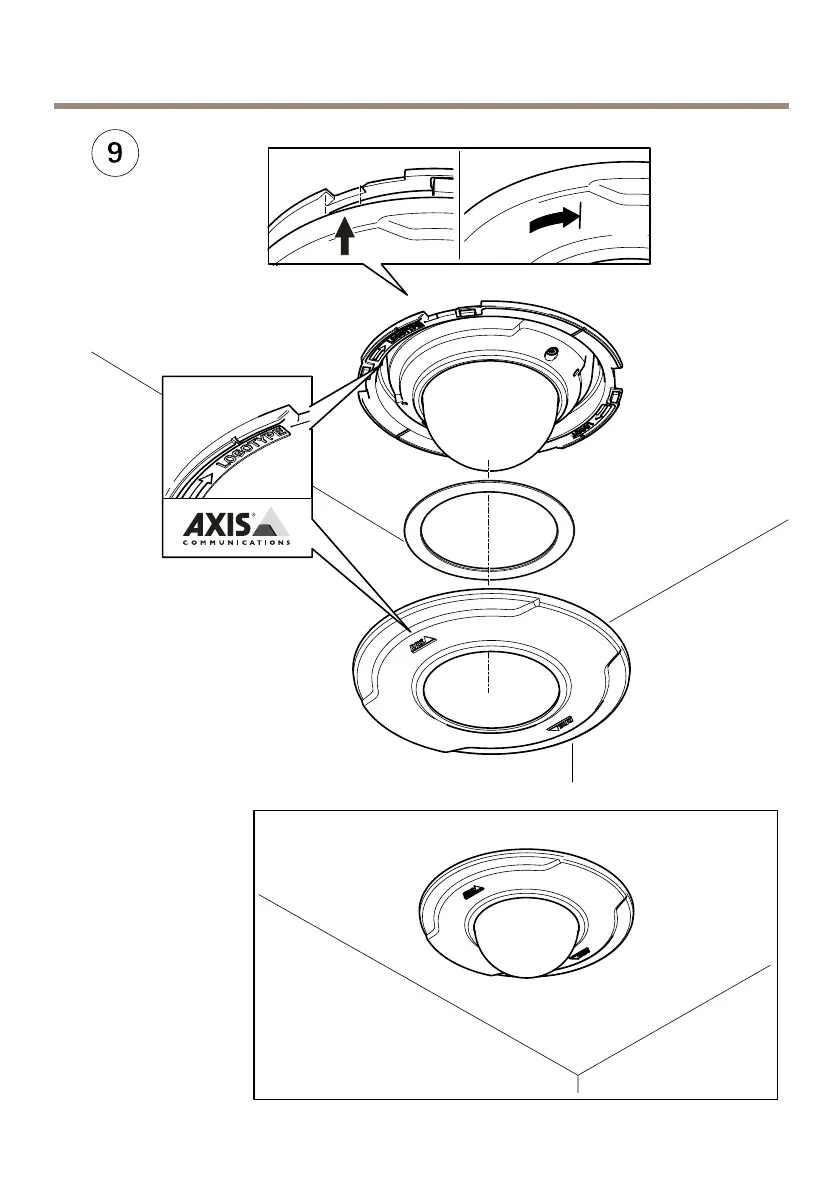 9

LOGOTYPE

AXIS
COMMUNICATIONS