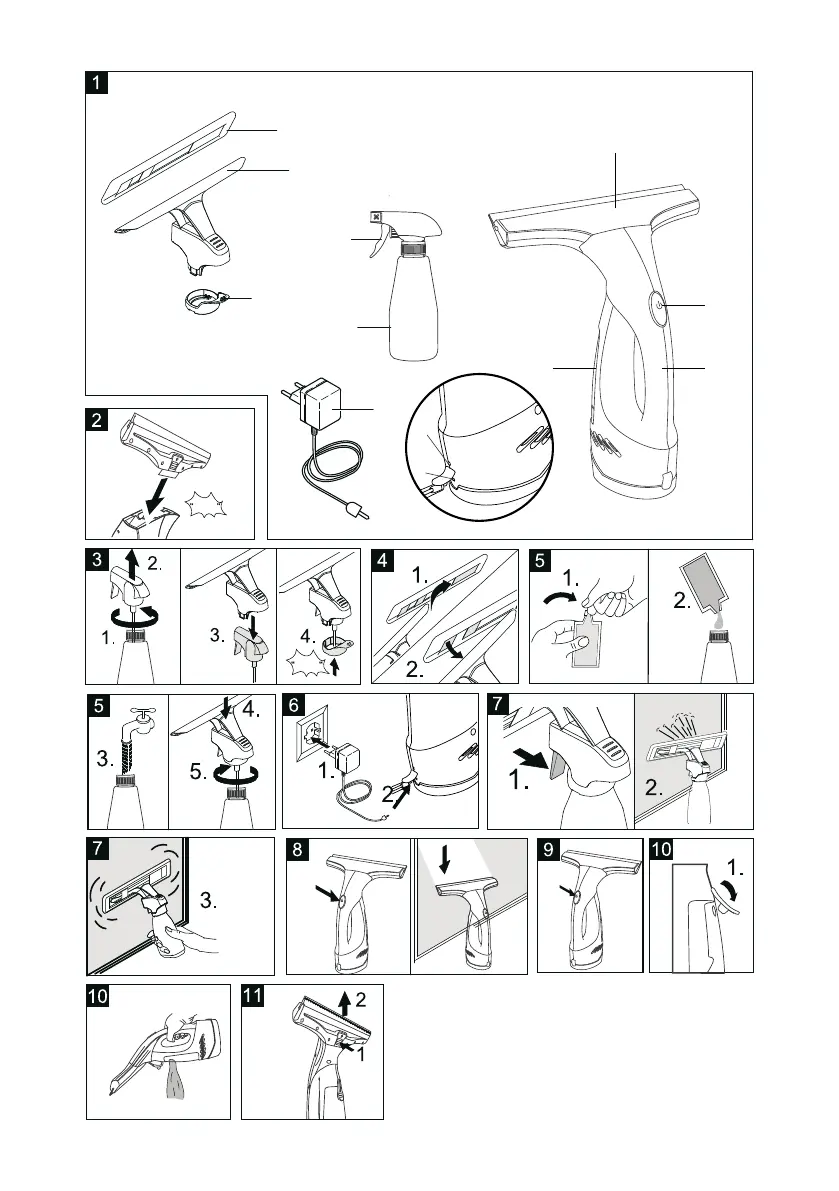 1

2

3
2.
1.
3.
4.

4
1.
2.

5
1.
2.

5
3.
4.
5.

6
1.
2.

7
1.
2.

7
3.

8

9

10
1.

10

11
2
1