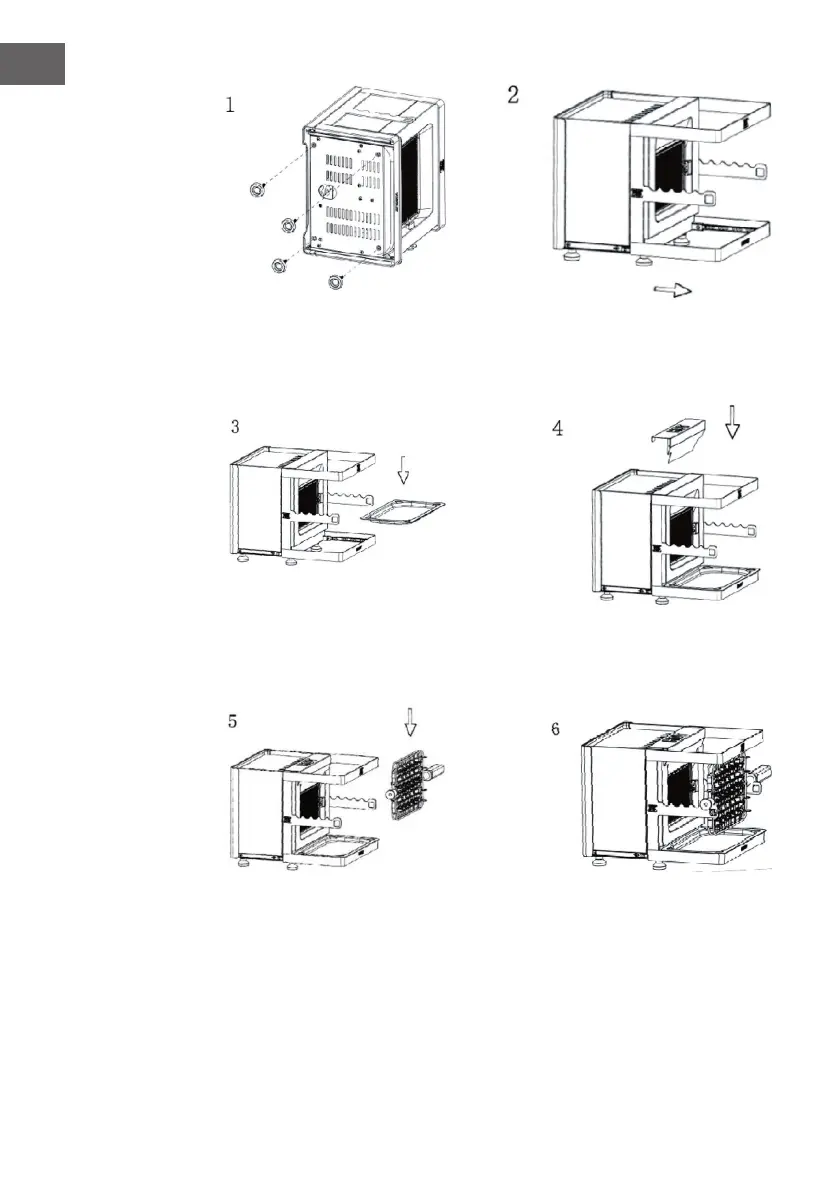 1

2

3

4

5

6