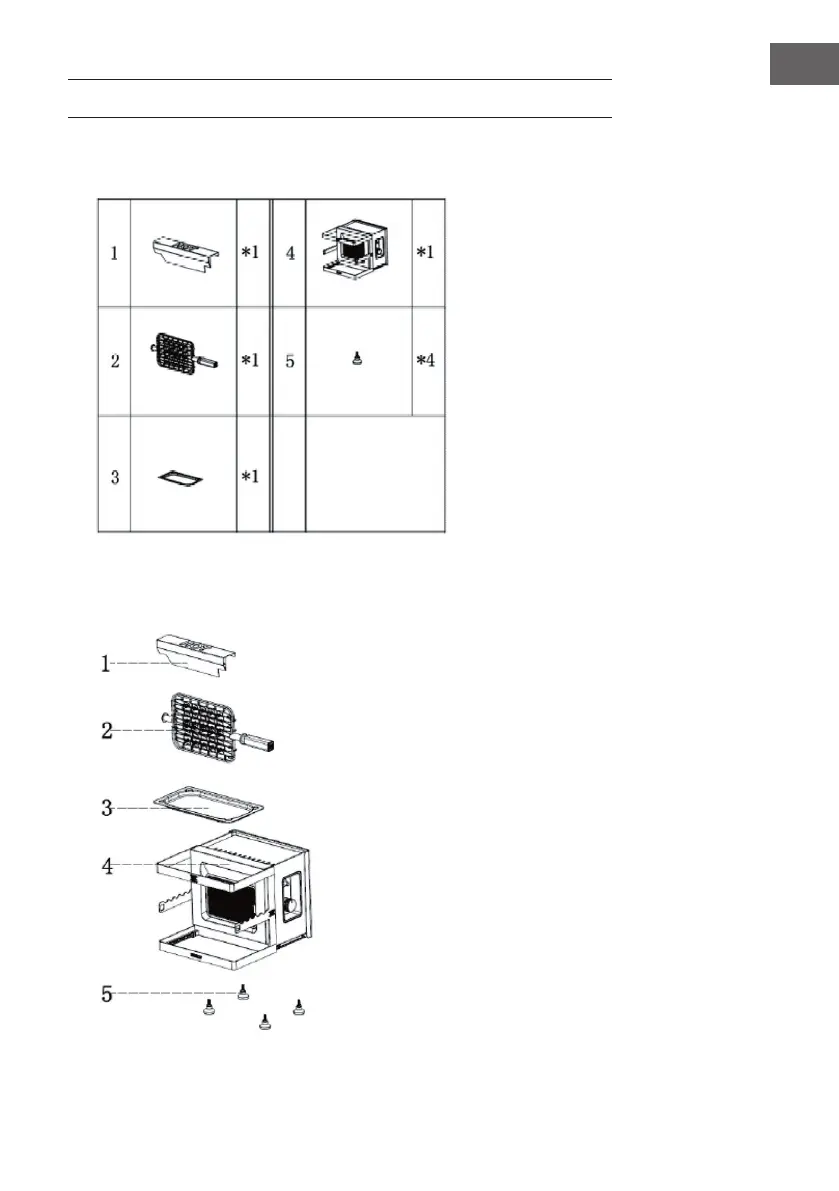 | 1 |  | *1 | 4 |  | *1 |
|---|---|---|---|---|---|
| 2 |  | *1 | 5 |  | *4 |
| 3 |  | *1 |  |  |  |

1

2

3

4

5