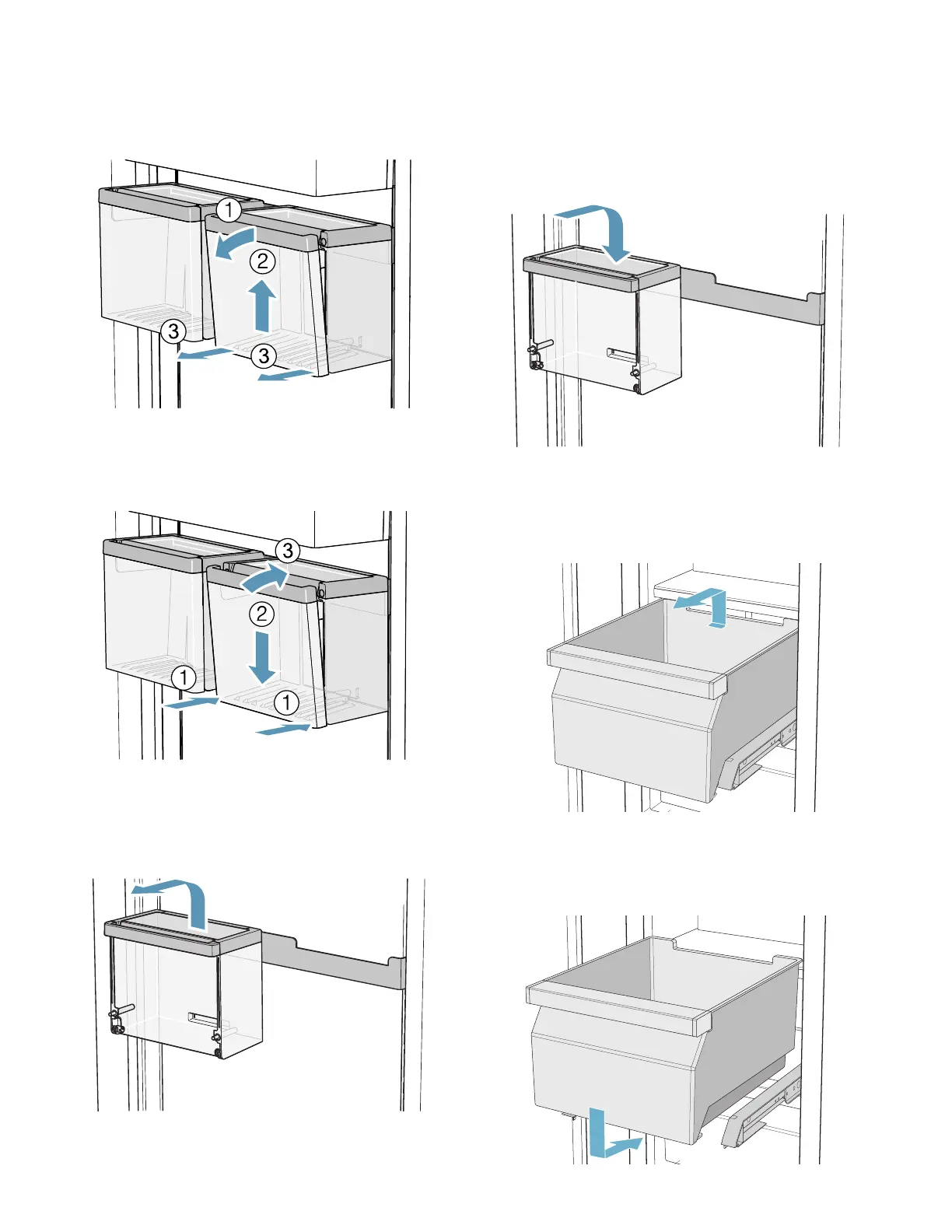 1
2
3
3

3
2
1
1