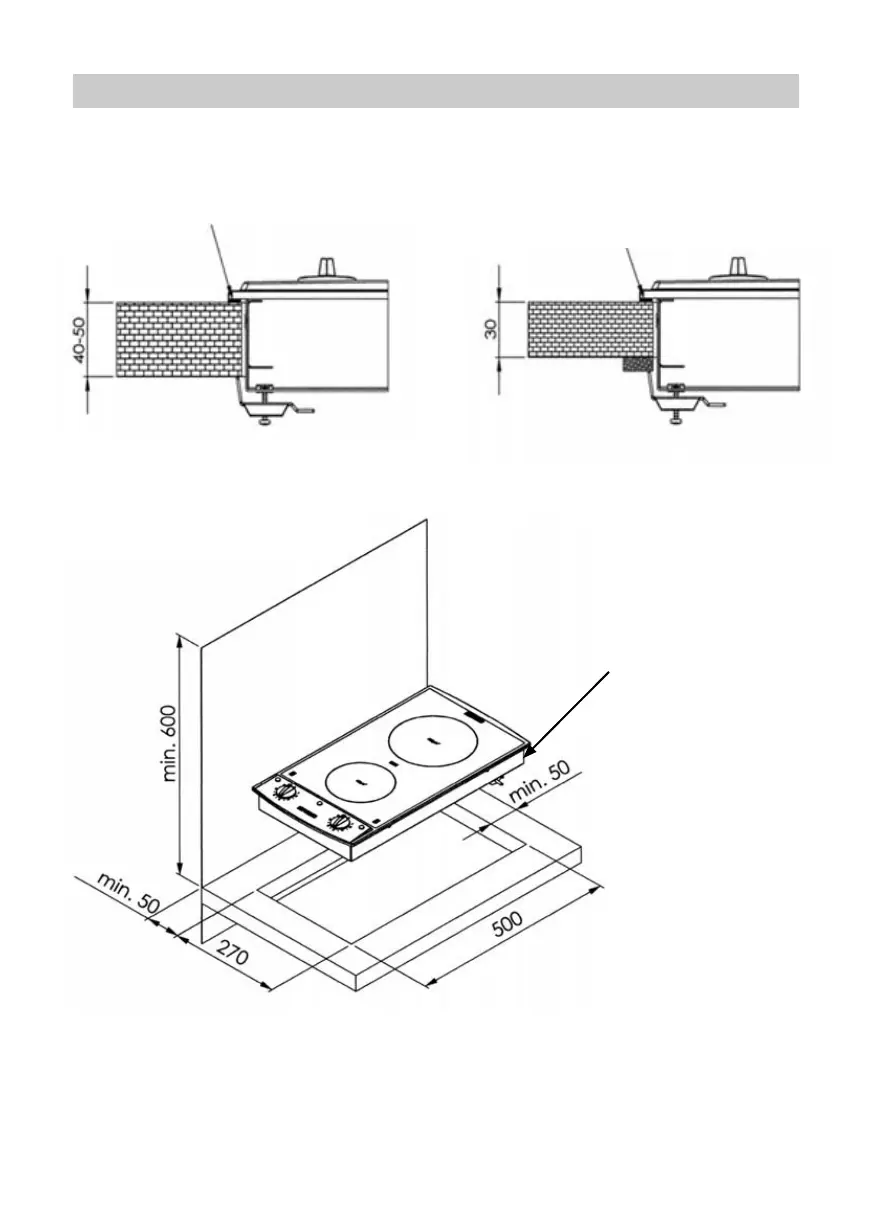 40-50

30

min. 600

min. 50

min. 50

270

500