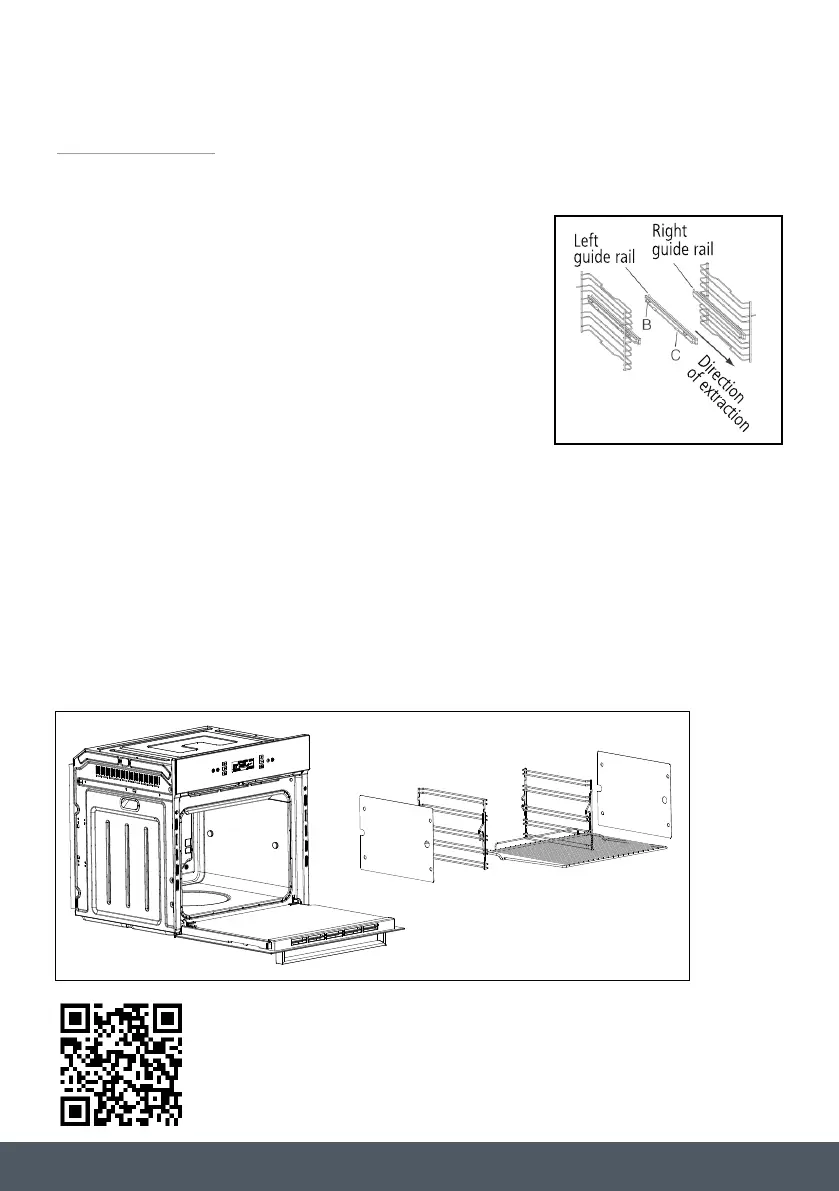 Left guide rail

Right guide rail

B

C

Direction of extraction