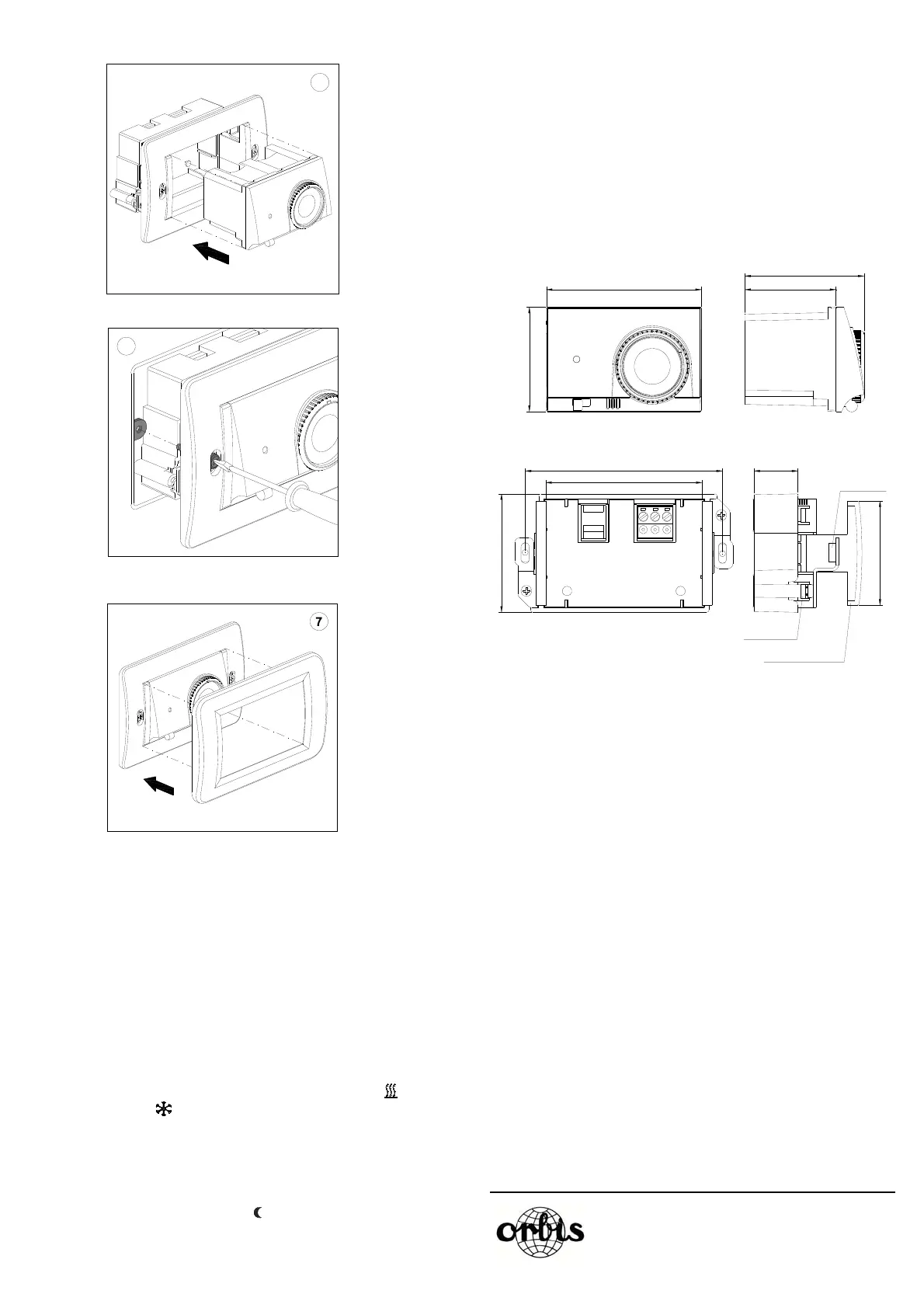 7

orbis