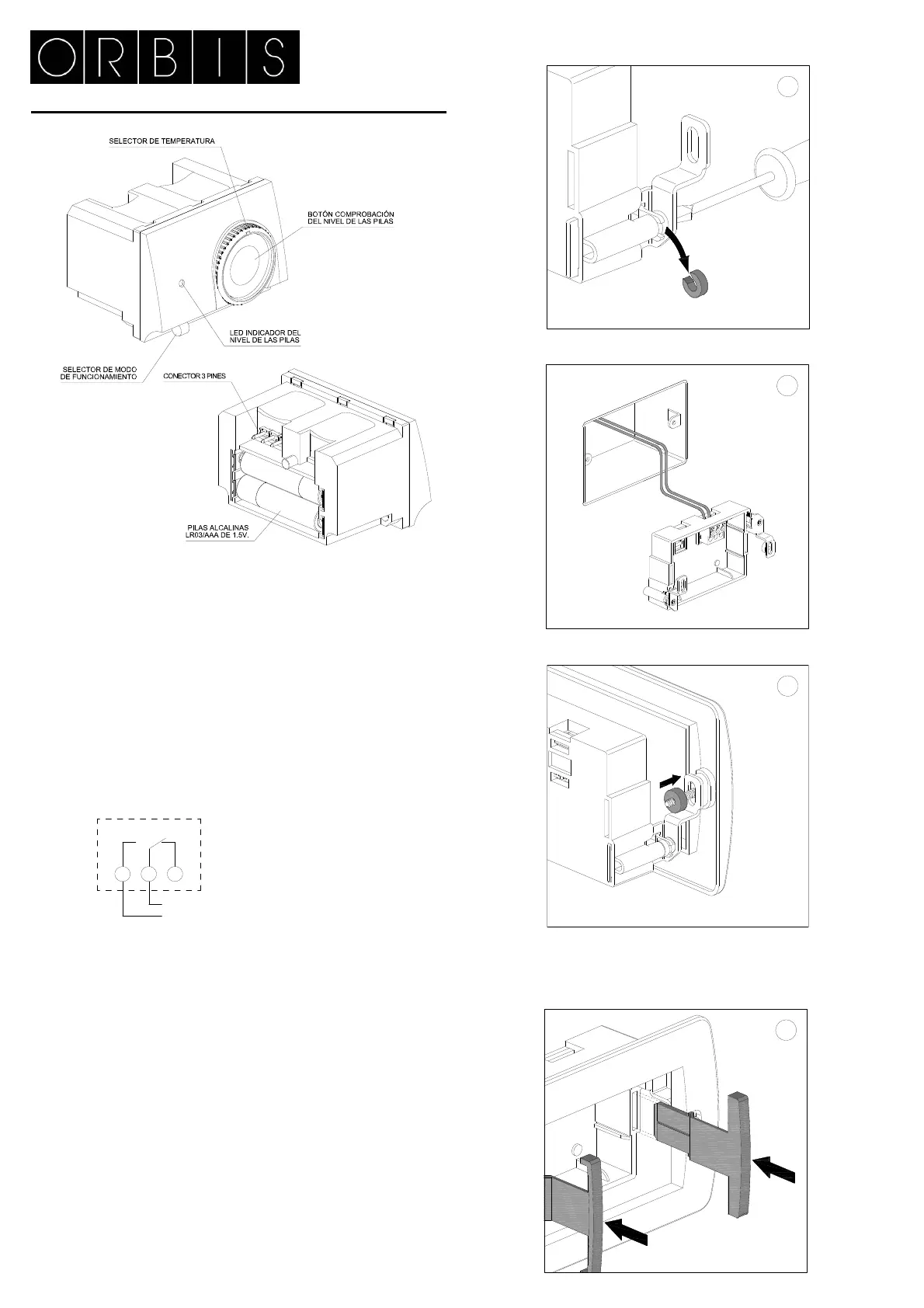 ORBIS

SELECTOR DE TEMPERATURA

BOTÓN COMPROBACIÓN DEL NIVEL DE LAS PILAS

LED INDICADOR DEL NIVEL DE LAS PILAS

SELECTOR DE MODO DE FUNCIONAMIENTO

CONECTOR 3 PINES

PILAS ALCALINAS LR03/AAA DE 1.5V.