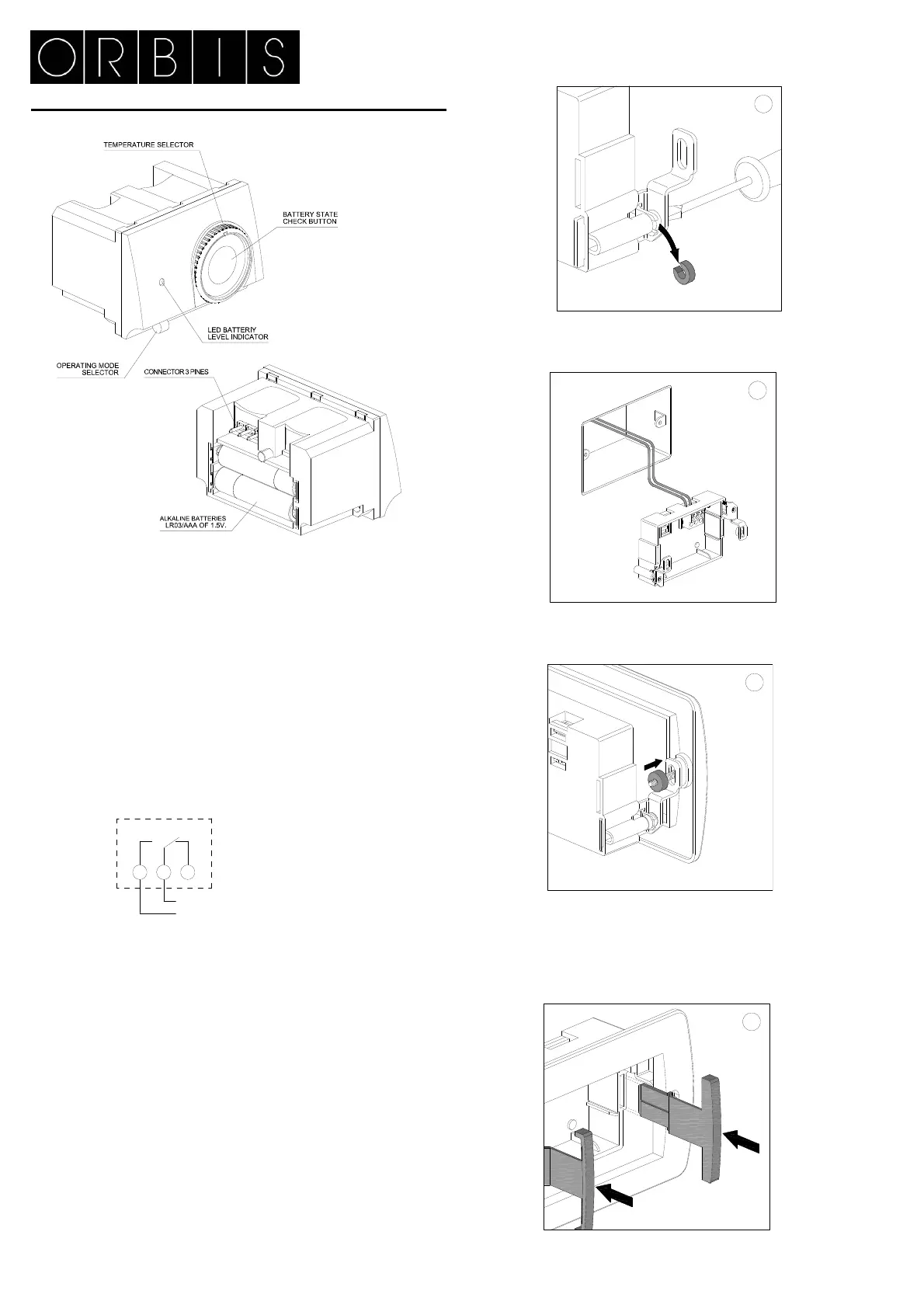 ORBIS

TEMPERATURE SELECTOR

BATTERY STATE CHECK BUTTON

LED BATTERIY LEVEL INDICATOR

OPERATING MODE SELECTOR

CONNECTOR 3 PINES

ALKALINE BATTERIES LR03/AAA OF 1.5V.