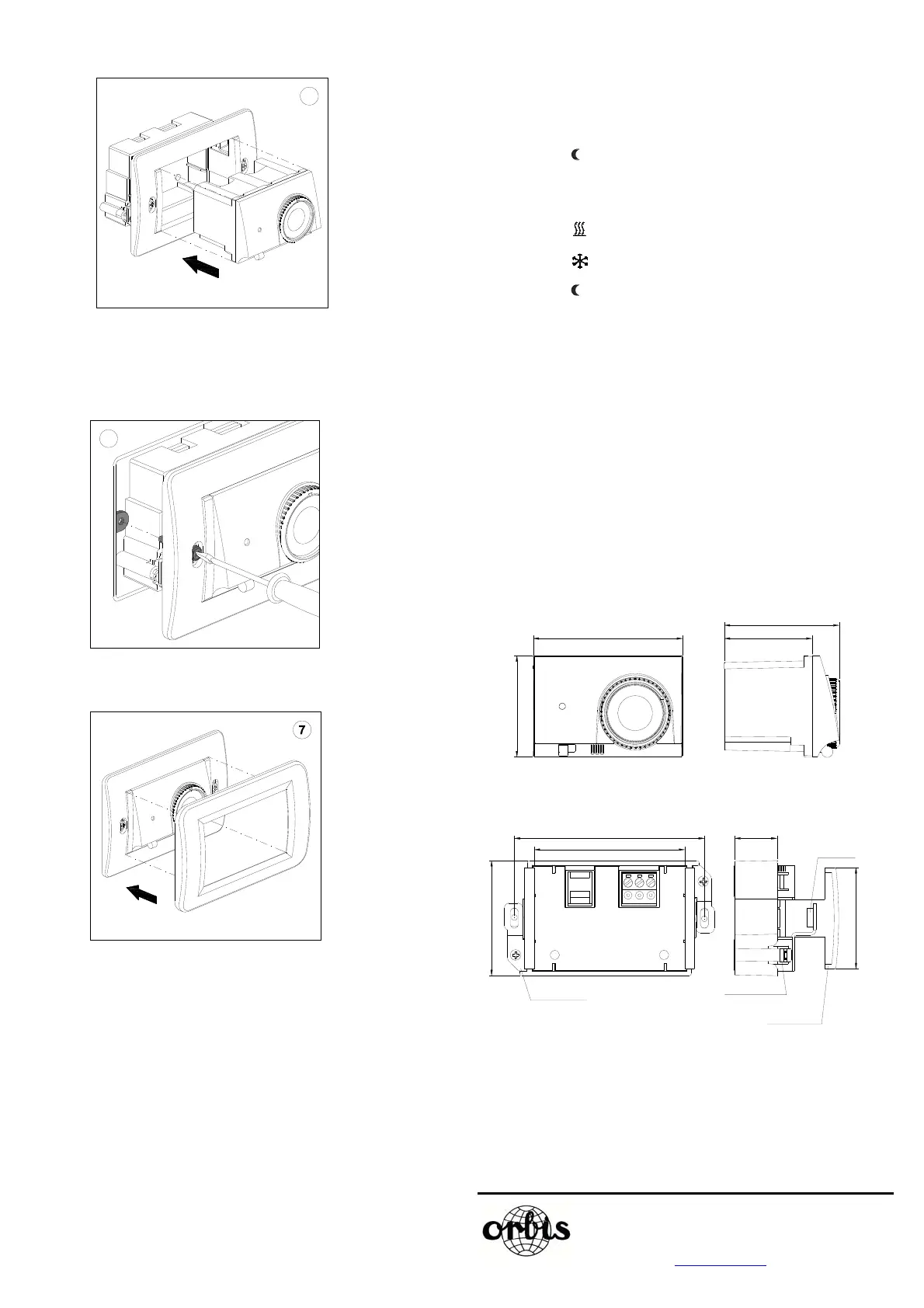 7

orbis