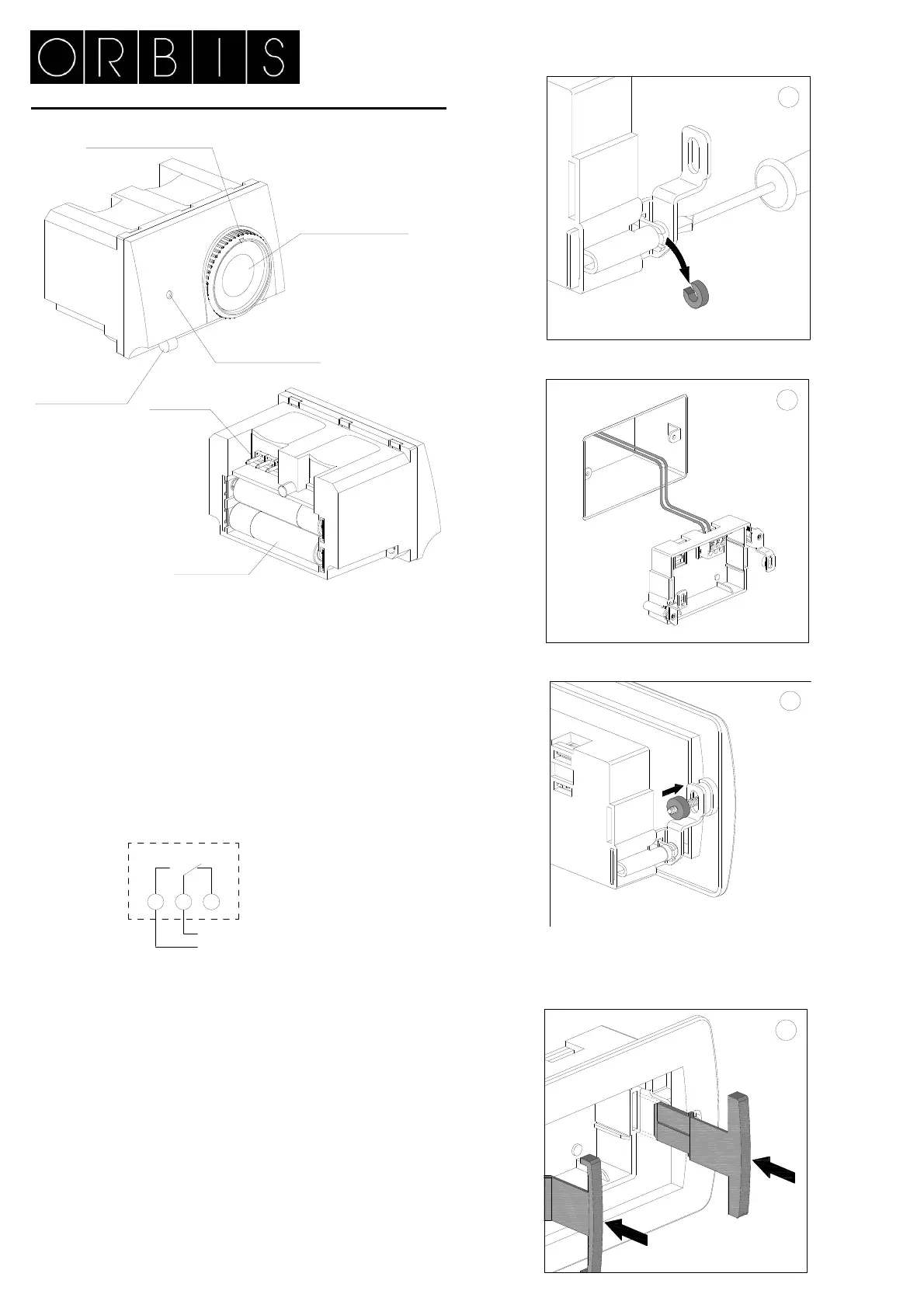 ORBIS