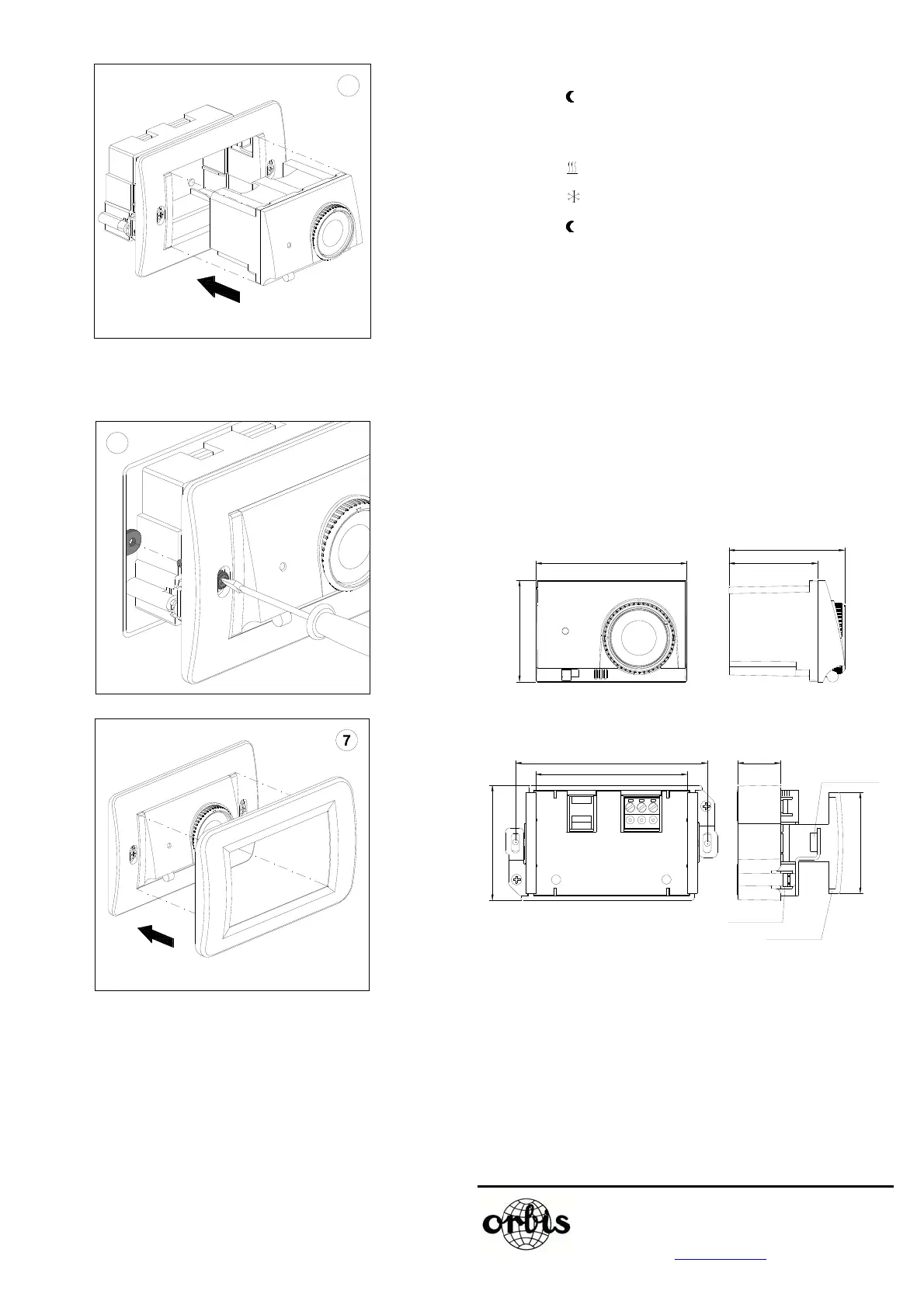 7

orbis