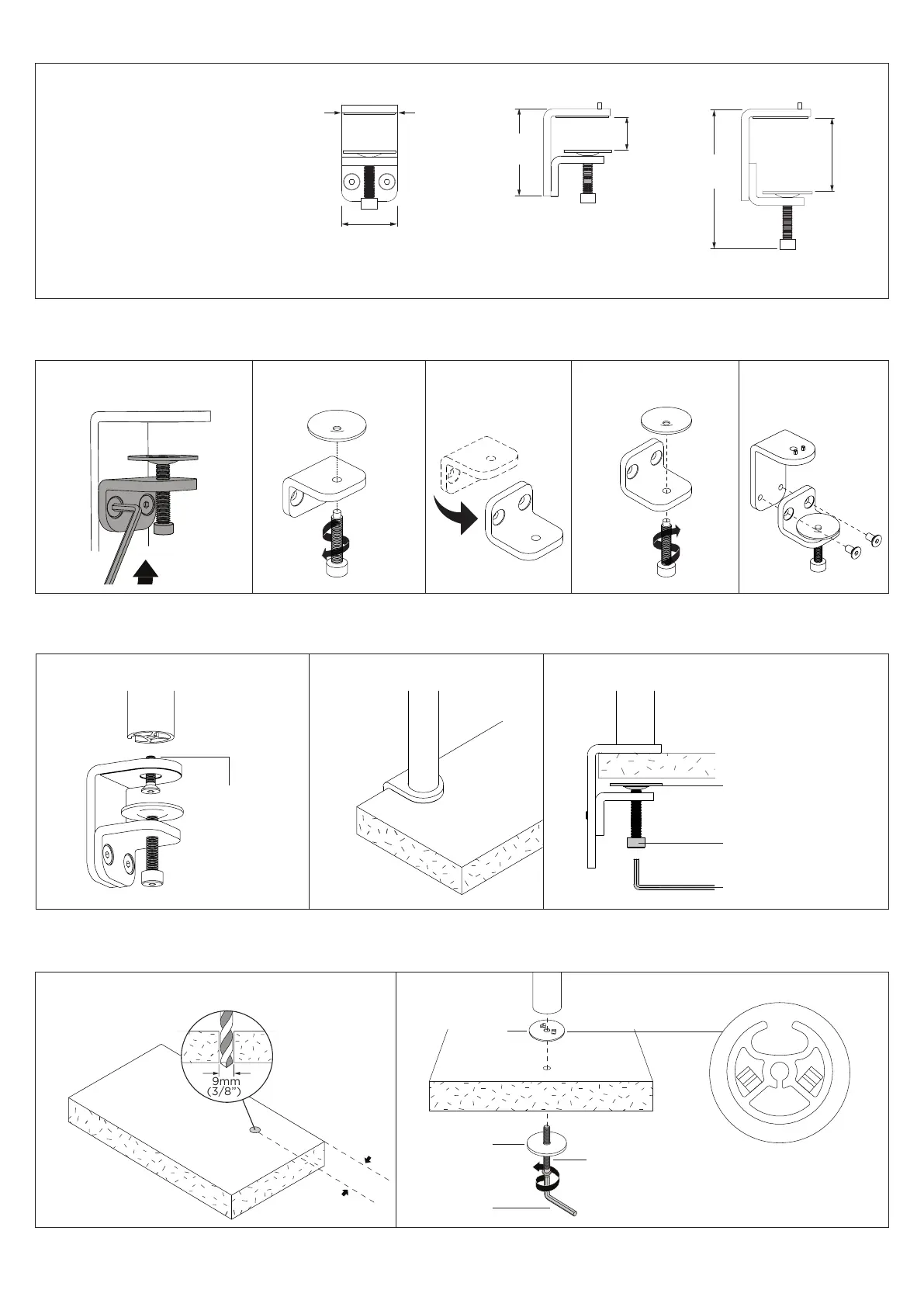 9mm
(3/8")